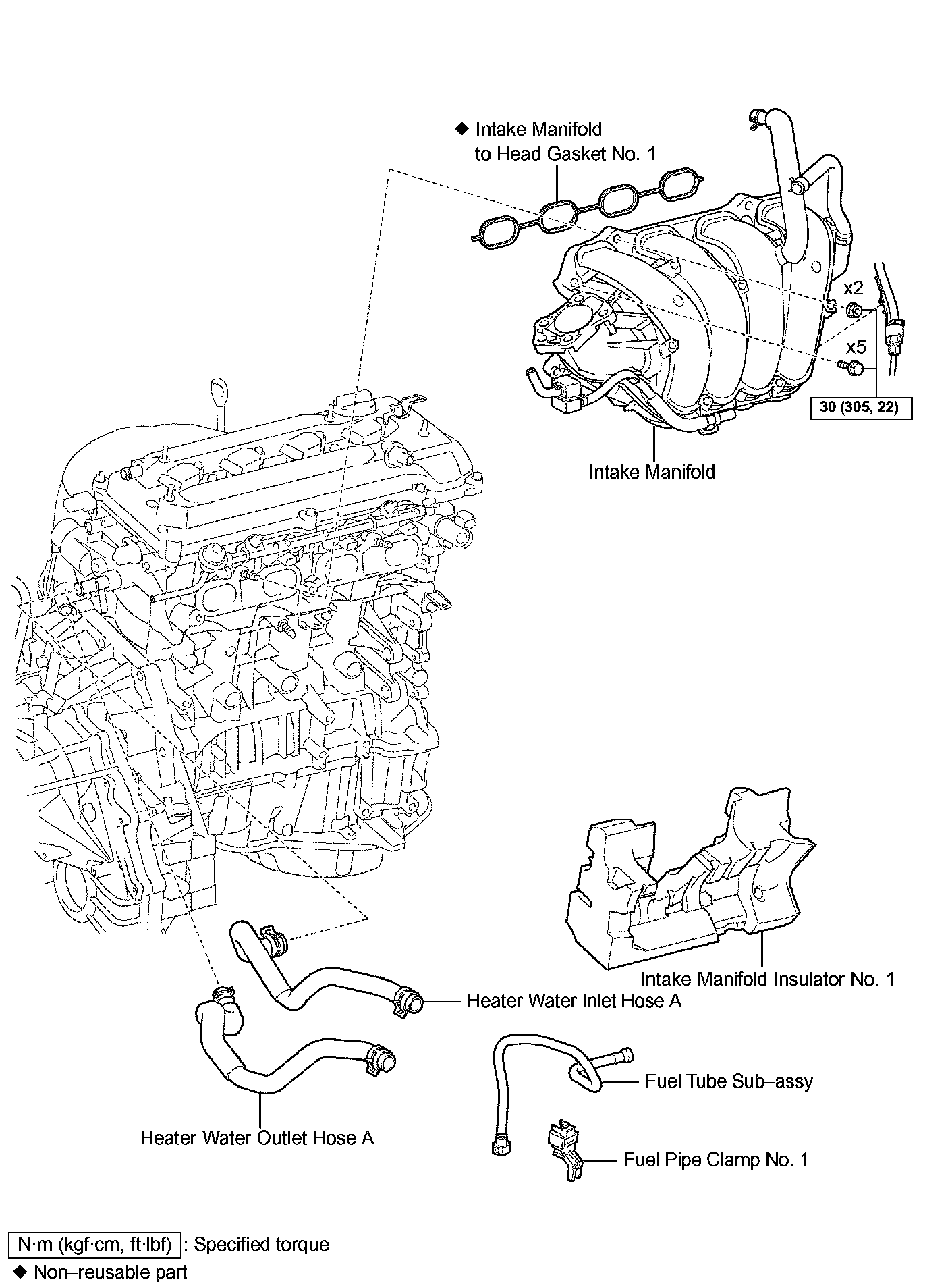 ◆ Intake Manifold to Head Gasket No. 1

x2

x5

30 (305, 22)

Intake Manifold

Intake Manifold Insulator No. 1

Heater Water Inlet Hose A

Fuel Tube Sub–assy

Heater Water Outlet Hose A

Fuel Pipe Clamp No. 1

N·m (kgf·cm, ft·lbf) : Specified torque

◆ Non–reusable part