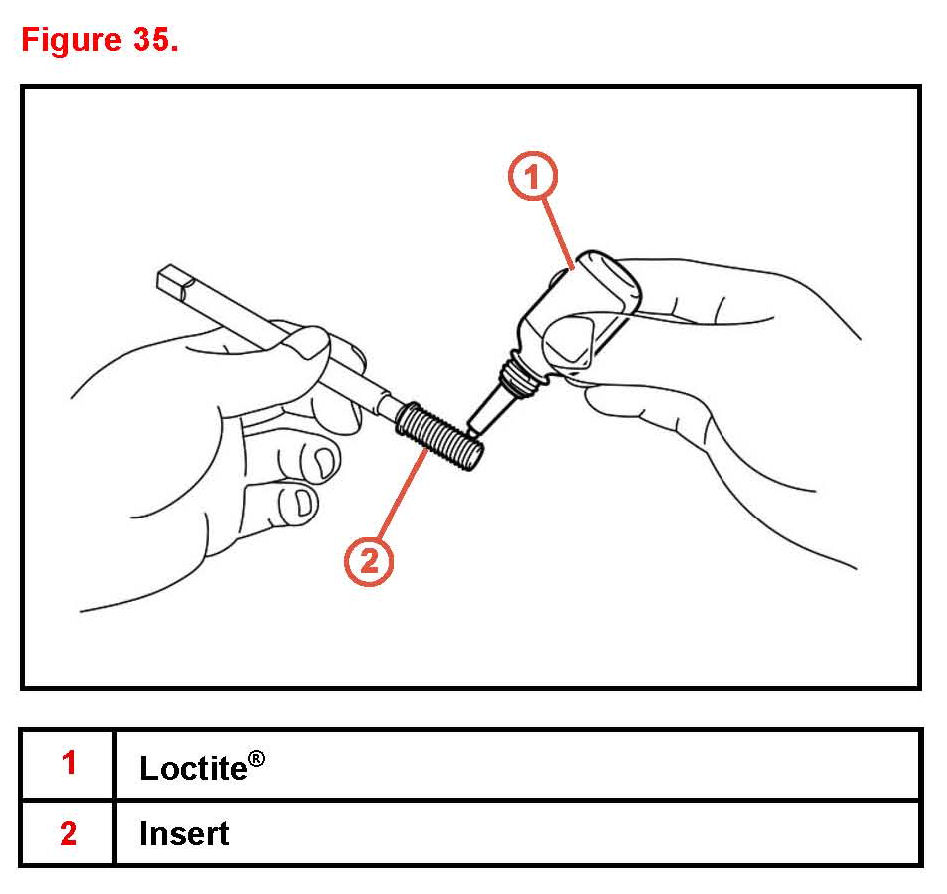 Figure 35.

1

2

| 1 | Loctite® |
|---|---|
| 2 | Insert |