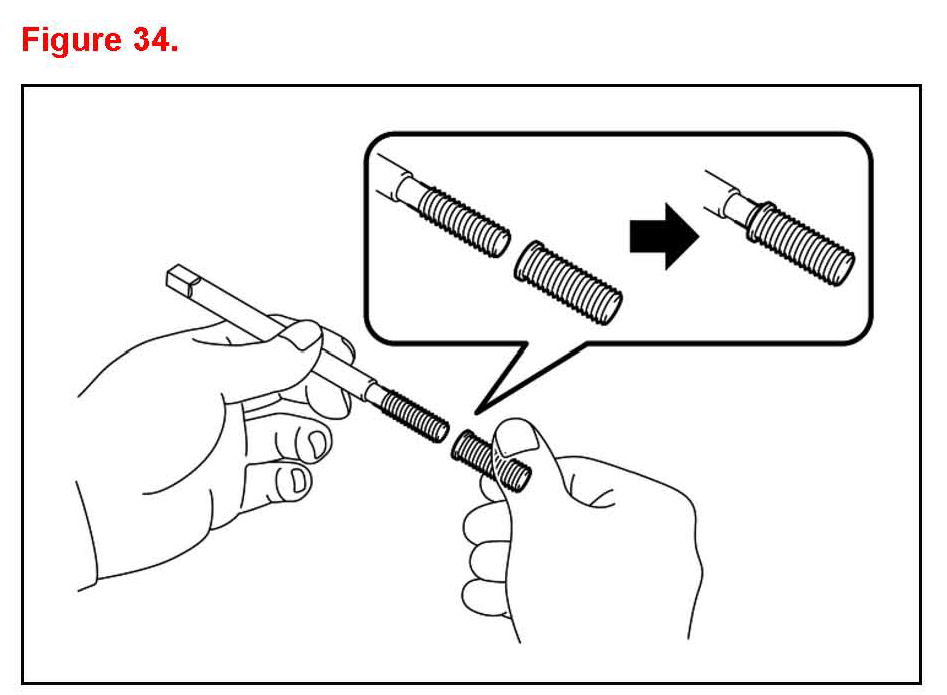 Figure 34.