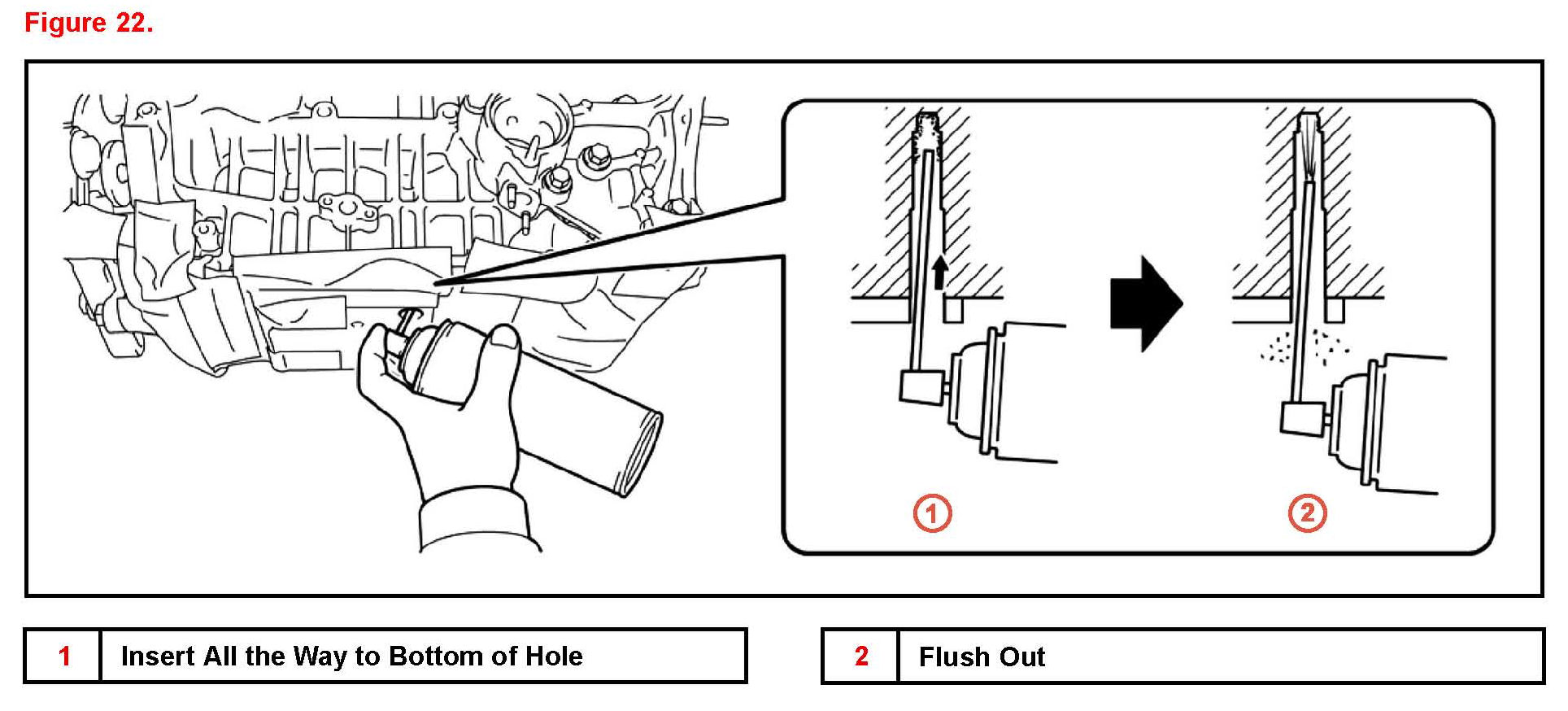 Figure 22.

1

2

| 1 | Insert All the Way to Bottom of Hole |
|---|---|

| 2 | Flush Out |
|---|---|