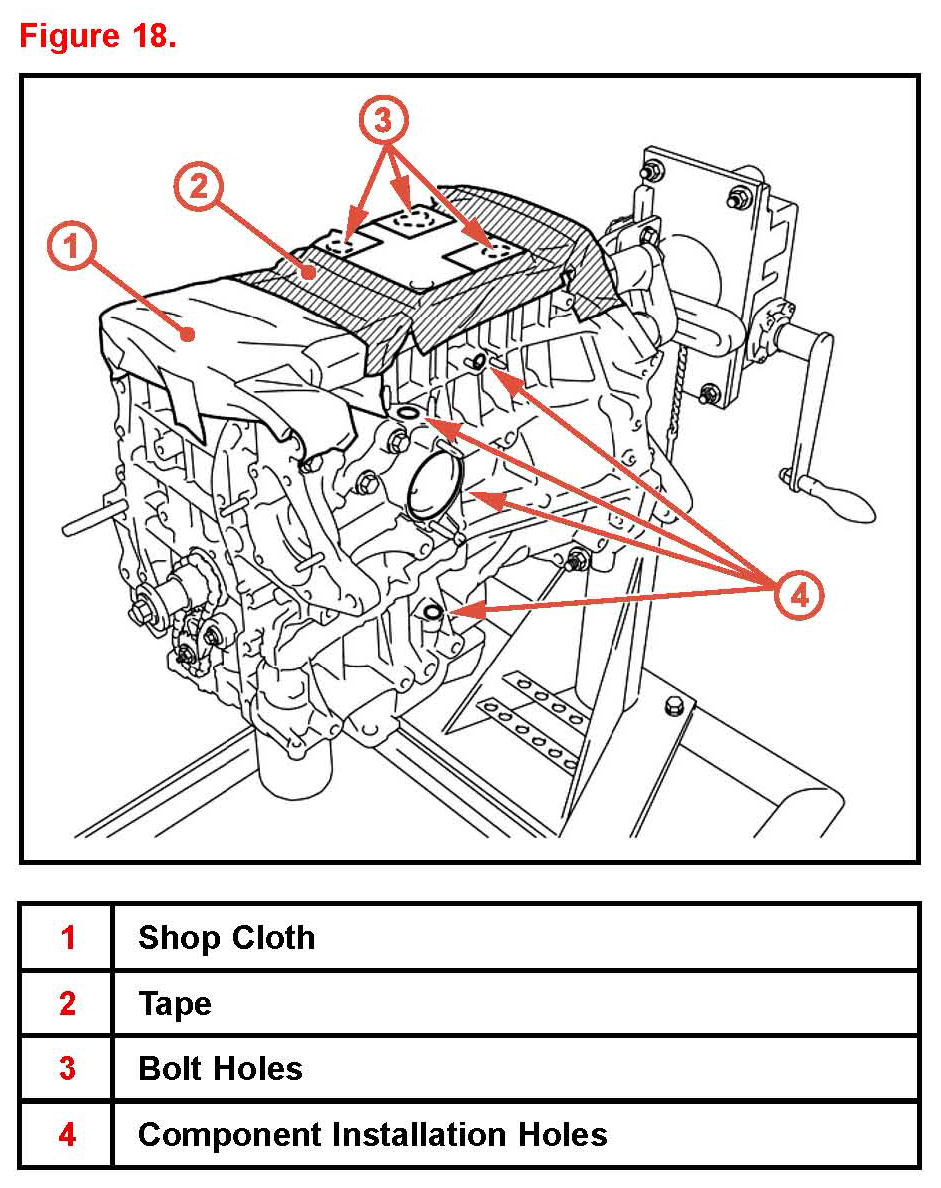 Figure 18.

3
2
1
4

| 1 | Shop Cloth |
|---|---|
| 2 | Tape |
| 3 | Bolt Holes |
| 4 | Component Installation Holes |