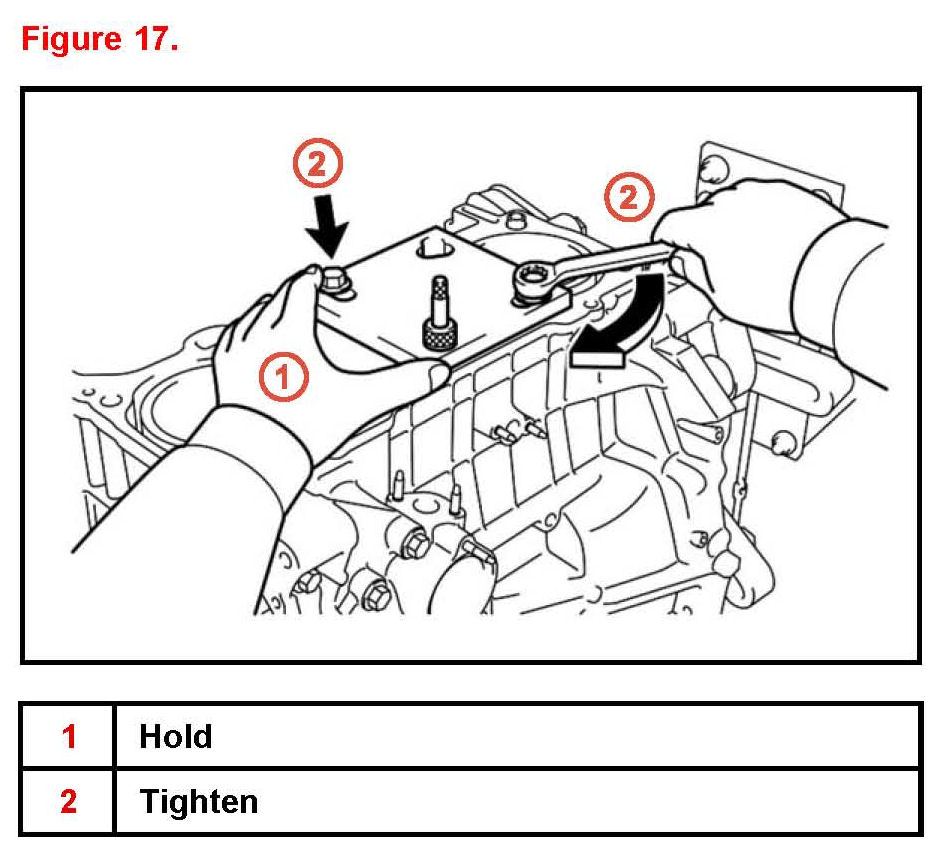 Figure 17.

2

2

1

| 1 | Hold |
|---|---|
| 2 | Tighten |