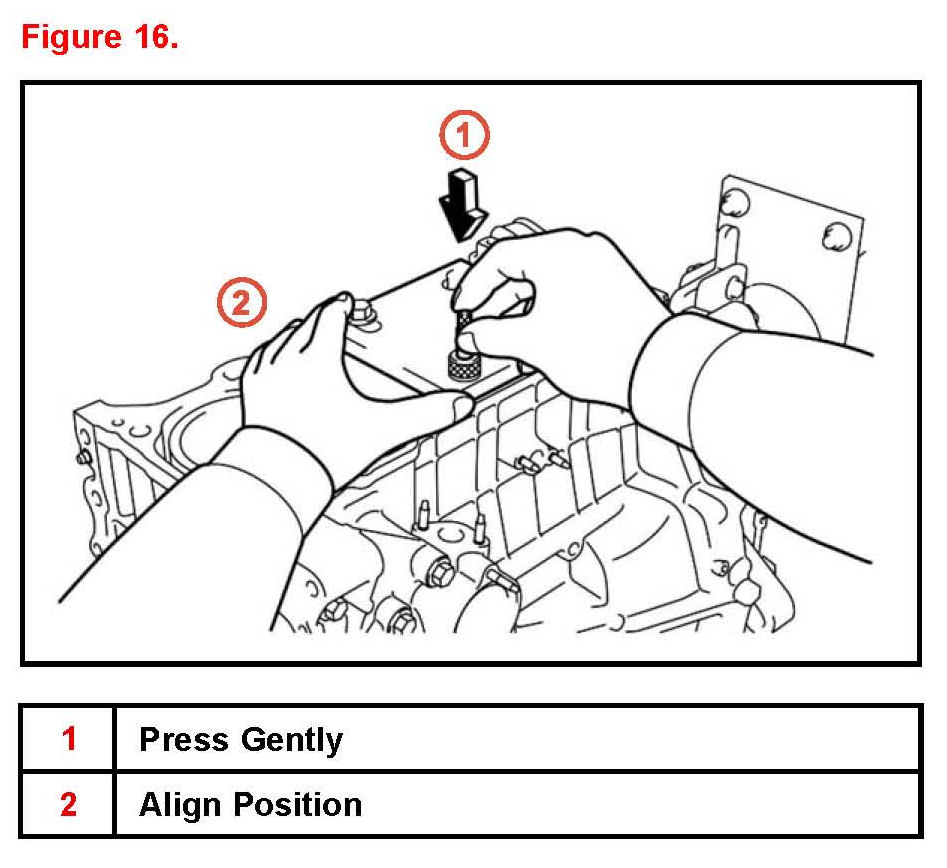 Figure 16.

1

2

| 1 | Press Gently |
|---|---|
| 2 | Align Position |