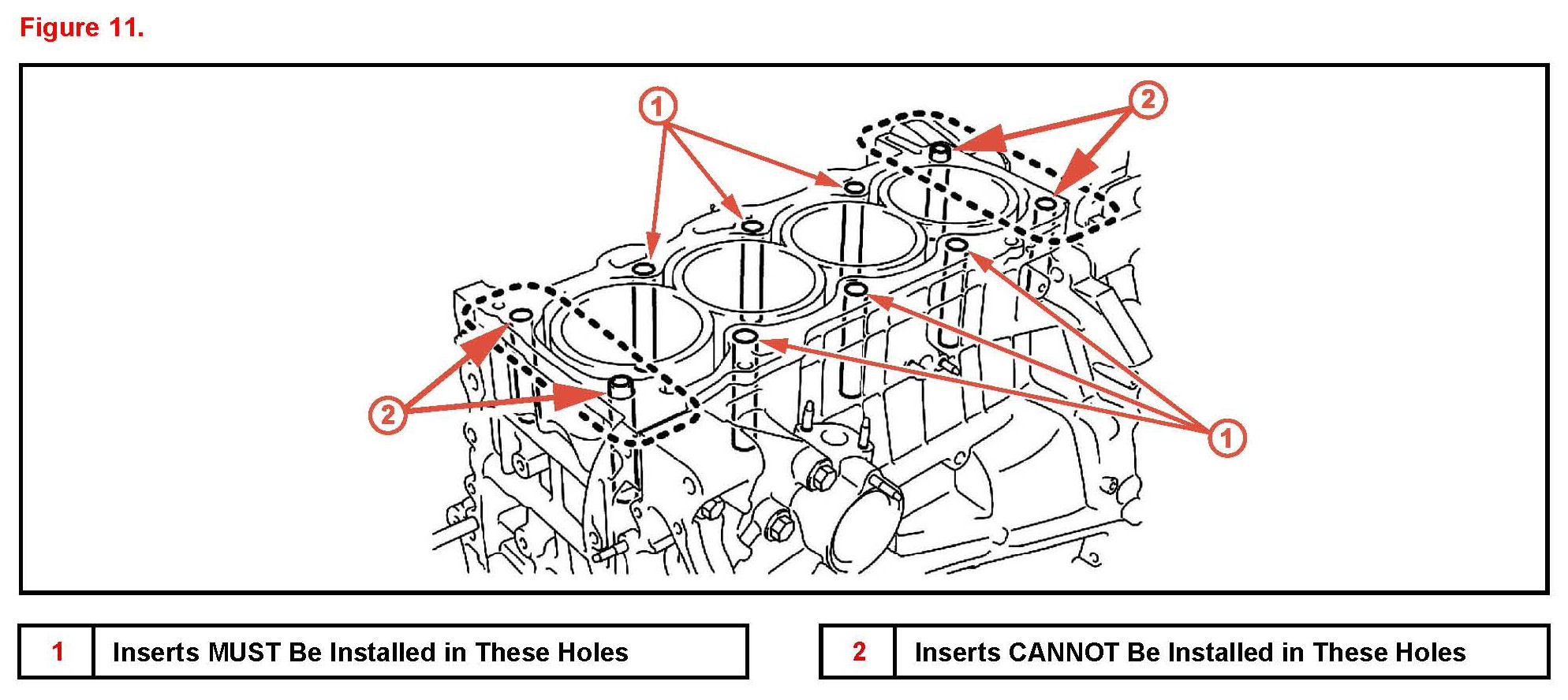 Figure 11.

1

2

2

1

| 1 | Inserts MUST Be Installed in These Holes |
|---|---|

| 2 | Inserts CANNOT Be Installed in These Holes |
|---|---|