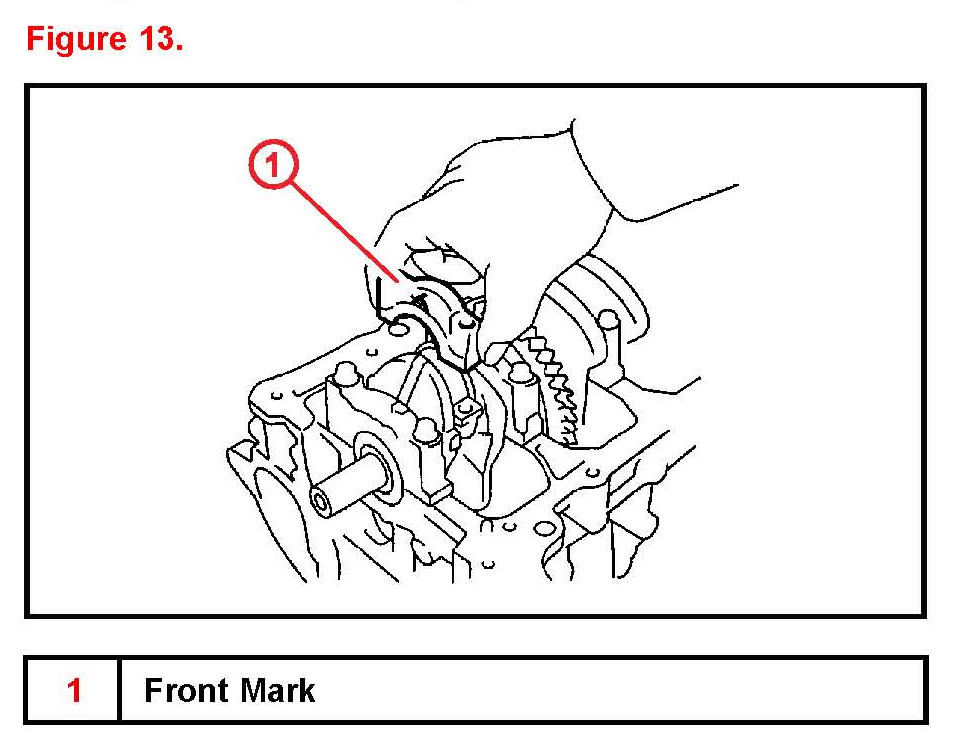 Figure 13.

1

| 1 | Front Mark |
|---|---|