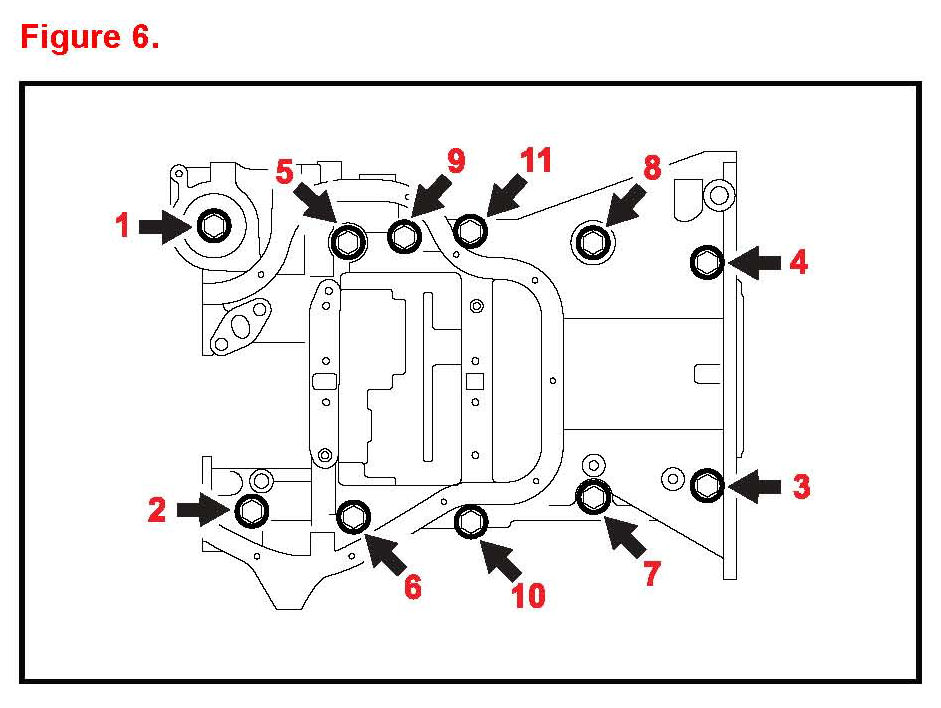 Figure 6.

5
9
11
8
1
4
2
3
6
10
7