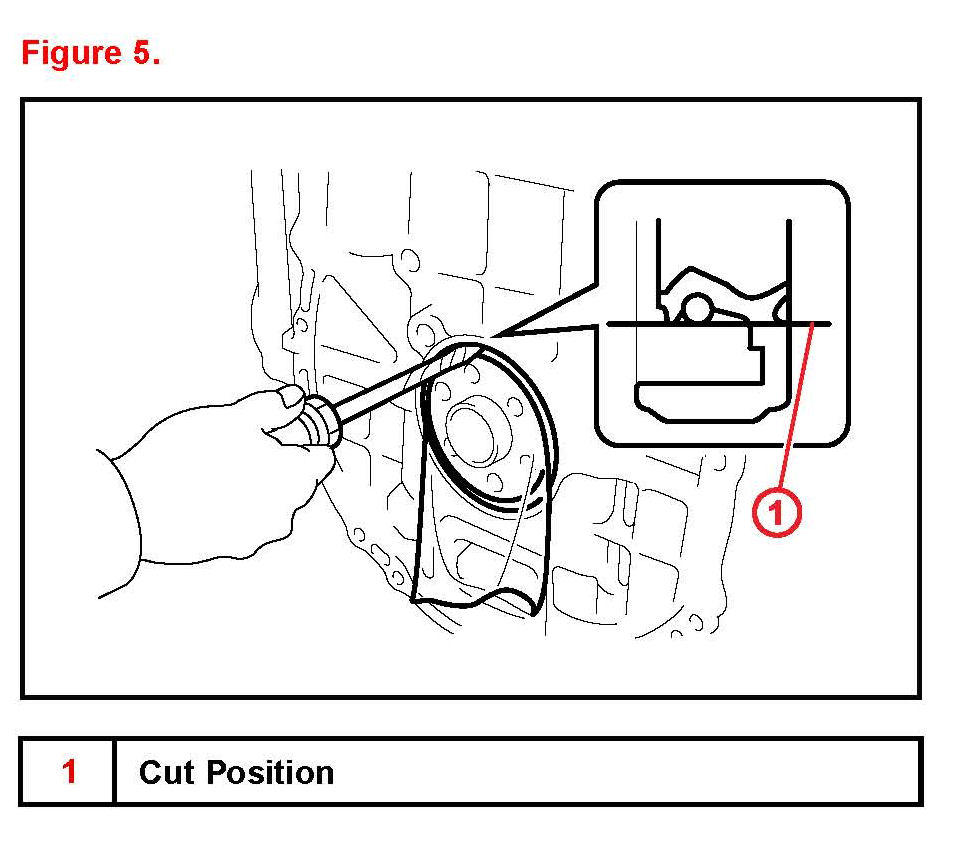 Figure 5.

1

| 1 | Cut Position |
|---|---|