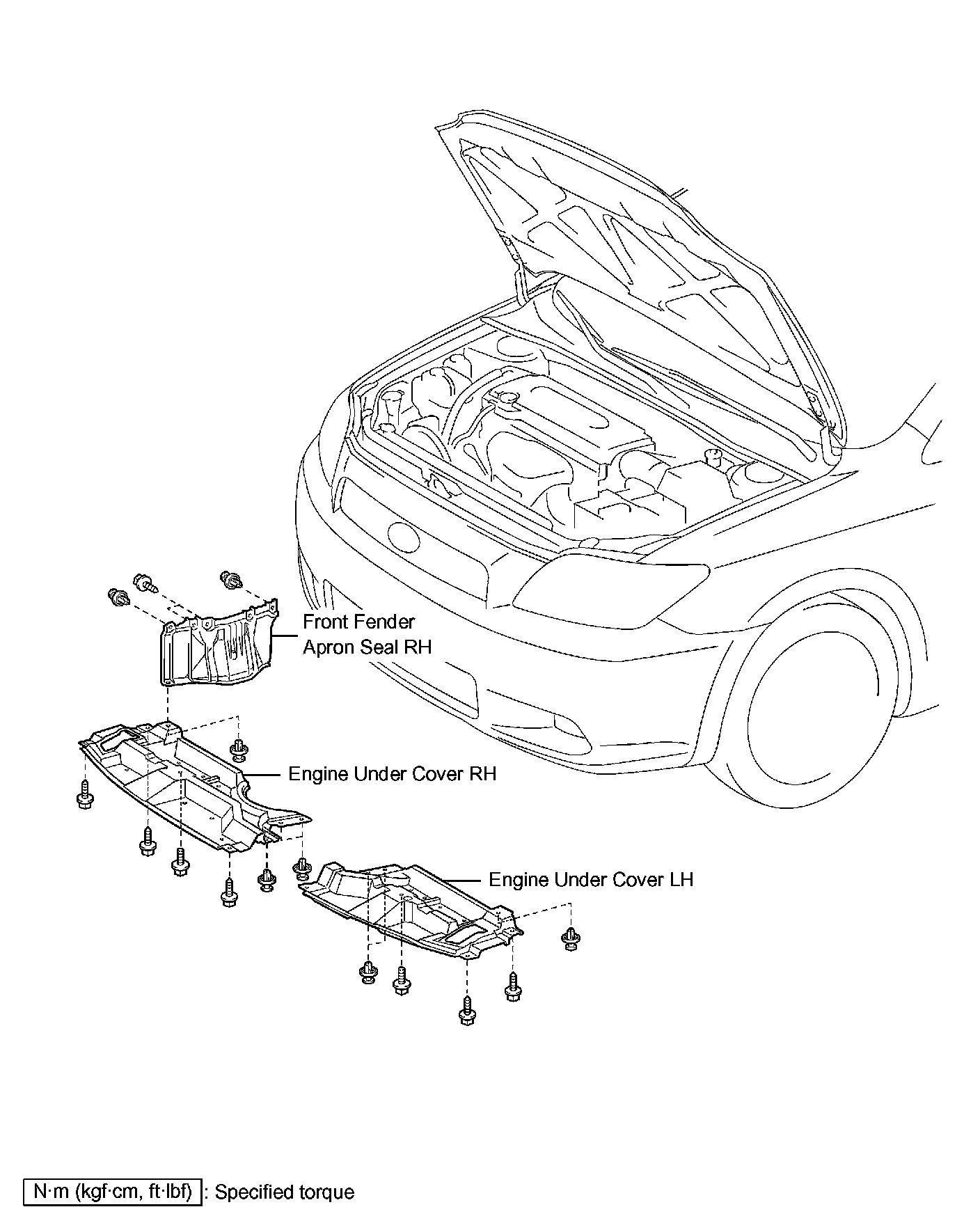 Front Fender Apron Seal RH

Engine Under Cover RH

Engine Under Cover LH

N·m (kgf·cm, ft·lbf) : Specified torque