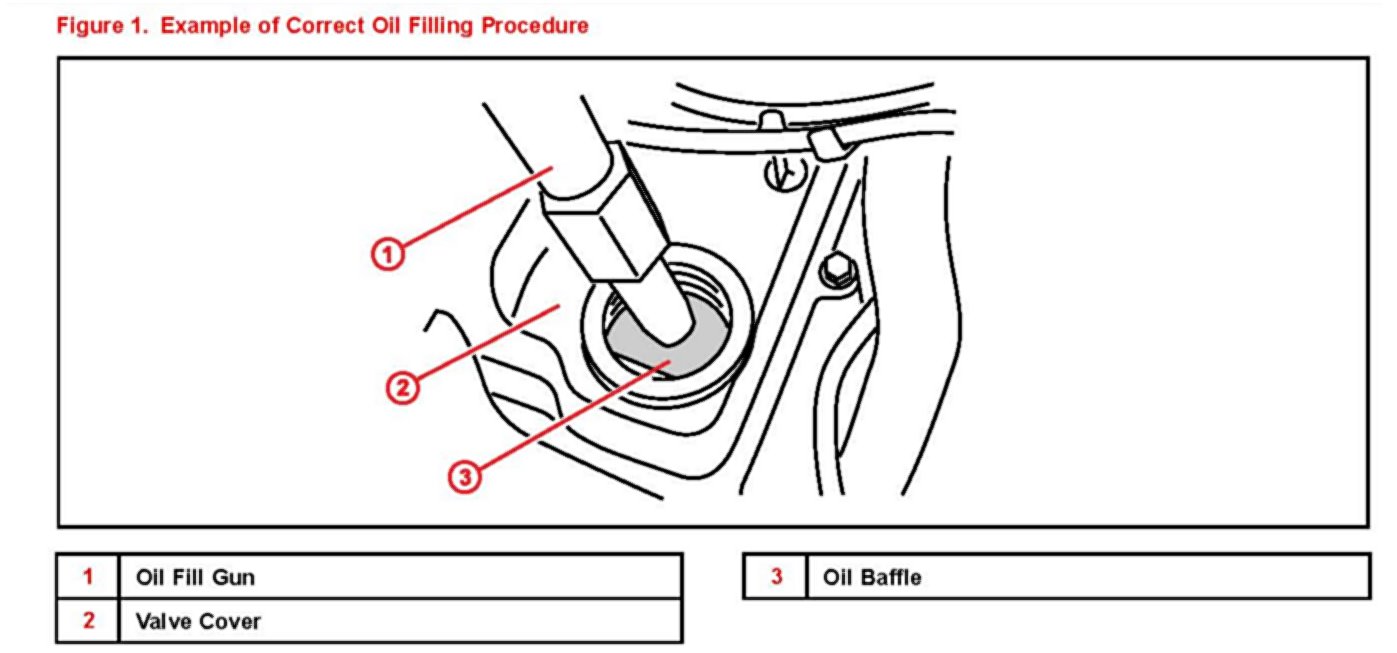 Figure 1. Example of Correct Oil Filling Procedure

1

2

3

| 1 | Oil Fill Gun |
|---|---|
| 2 | Valve Cover |

| 3 | Oil Baffle |
|---|---|