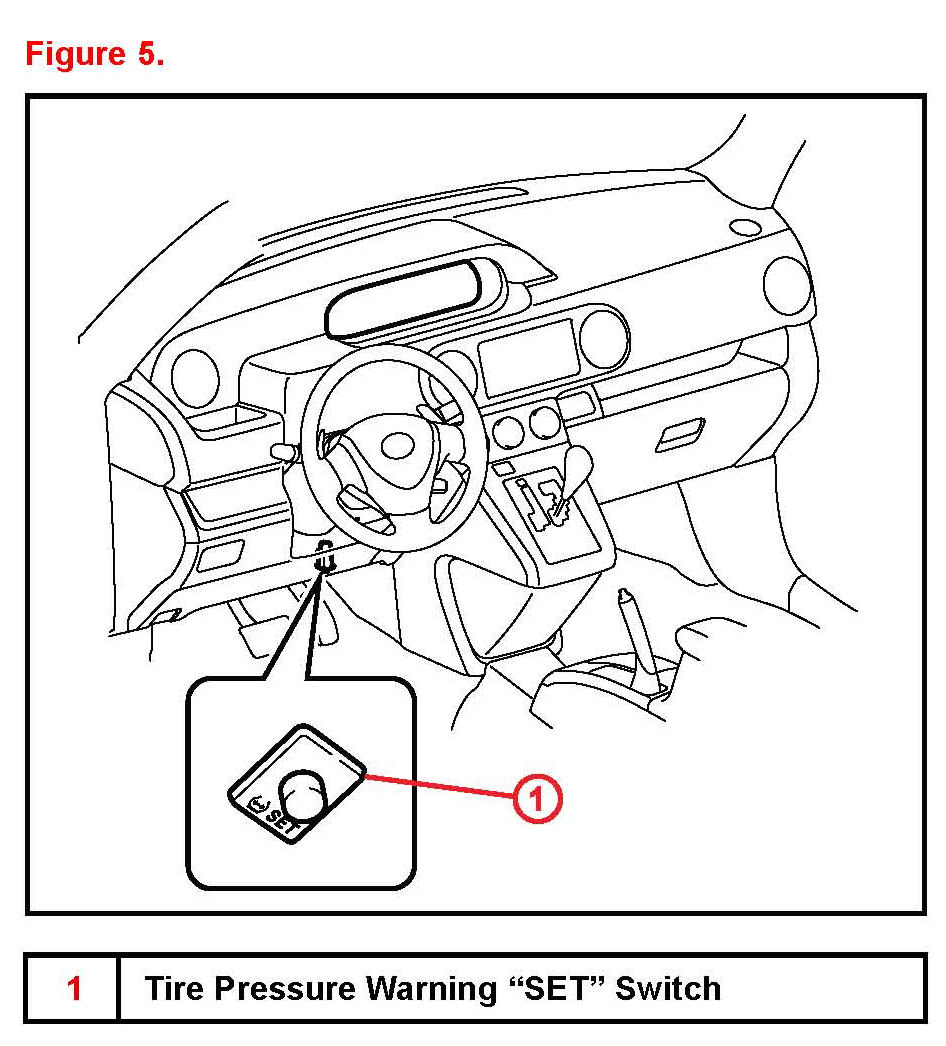 Figure 5.

SET

1

| 1 | Tire Pressure Warning “SET” Switch |
|---|---|