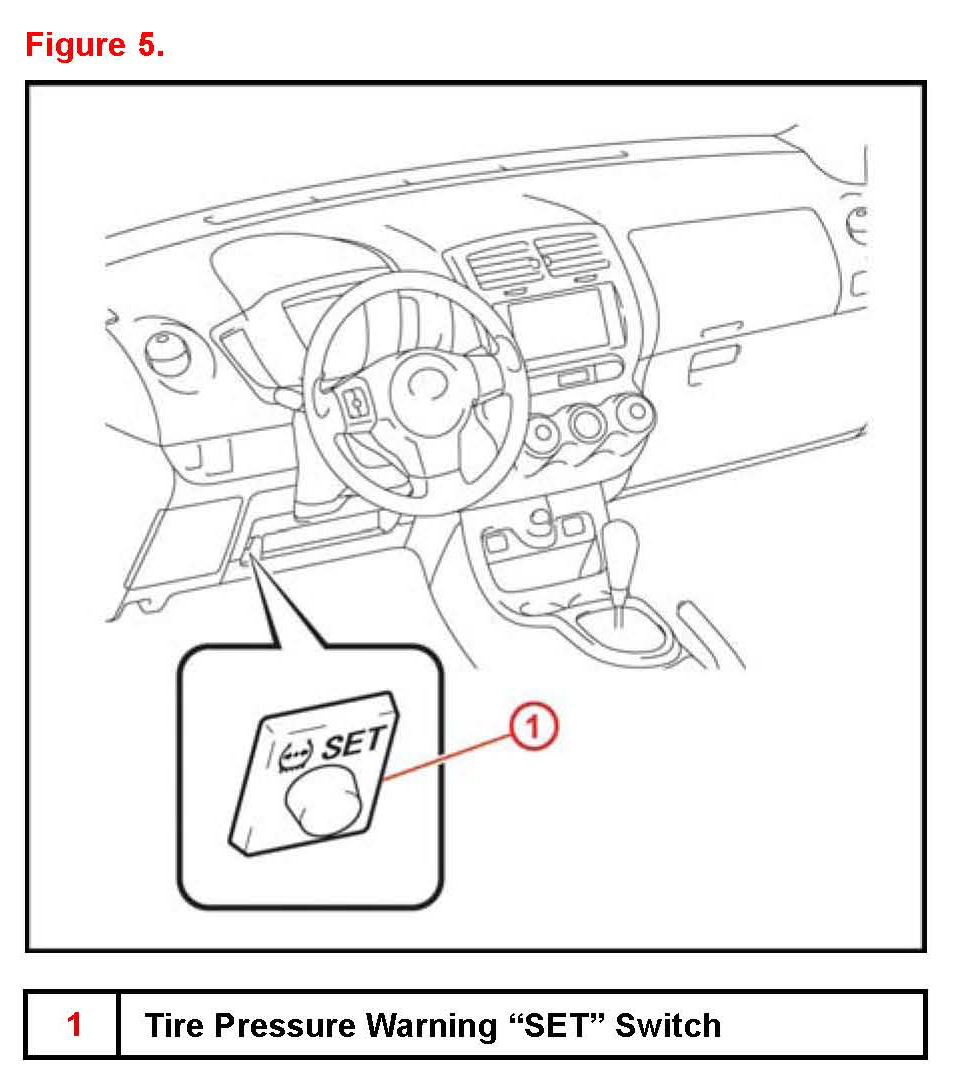 Figure 5.

SET

1

| 1 | Tire Pressure Warning “SET” Switch |
|---|---|