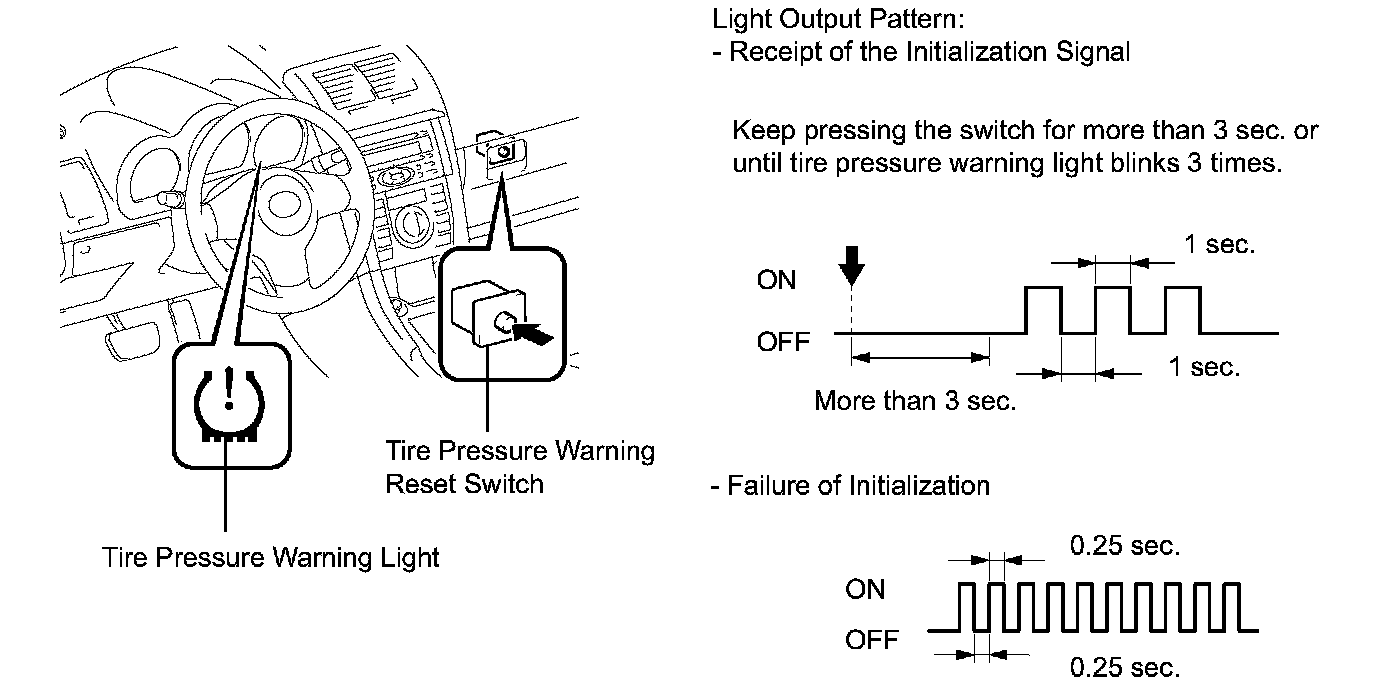 Tire Pressure Warning Reset Switch

Tire Pressure Warning Light

Light Output Pattern:
- Receipt of the Initialization Signal

Keep pressing the switch for more than 3 sec. or until tire pressure warning light blinks 3 times.

1 sec.
ON
OFF
1 sec.
More than 3 sec.

- Failure of Initialization

0.25 sec.
ON
OFF
0.25 sec.