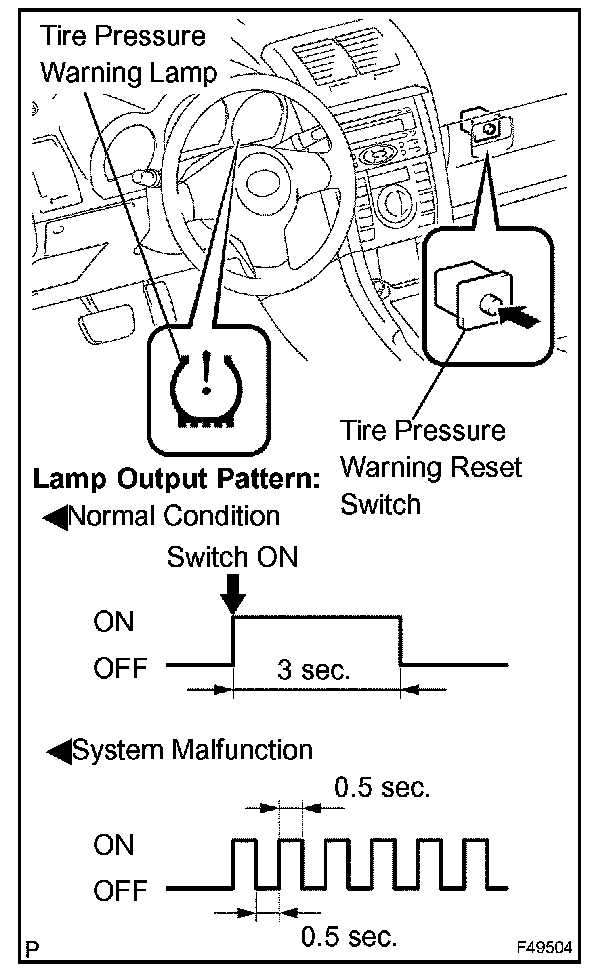 Tire Pressure Warning Lamp

Tire Pressure Warning Reset Switch

Lamp Output Pattern:

◀Normal Condition

Switch ON

ON

OFF

3 sec.

◀System Malfunction

0.5 sec.

ON

OFF

0.5 sec.

P

F49504