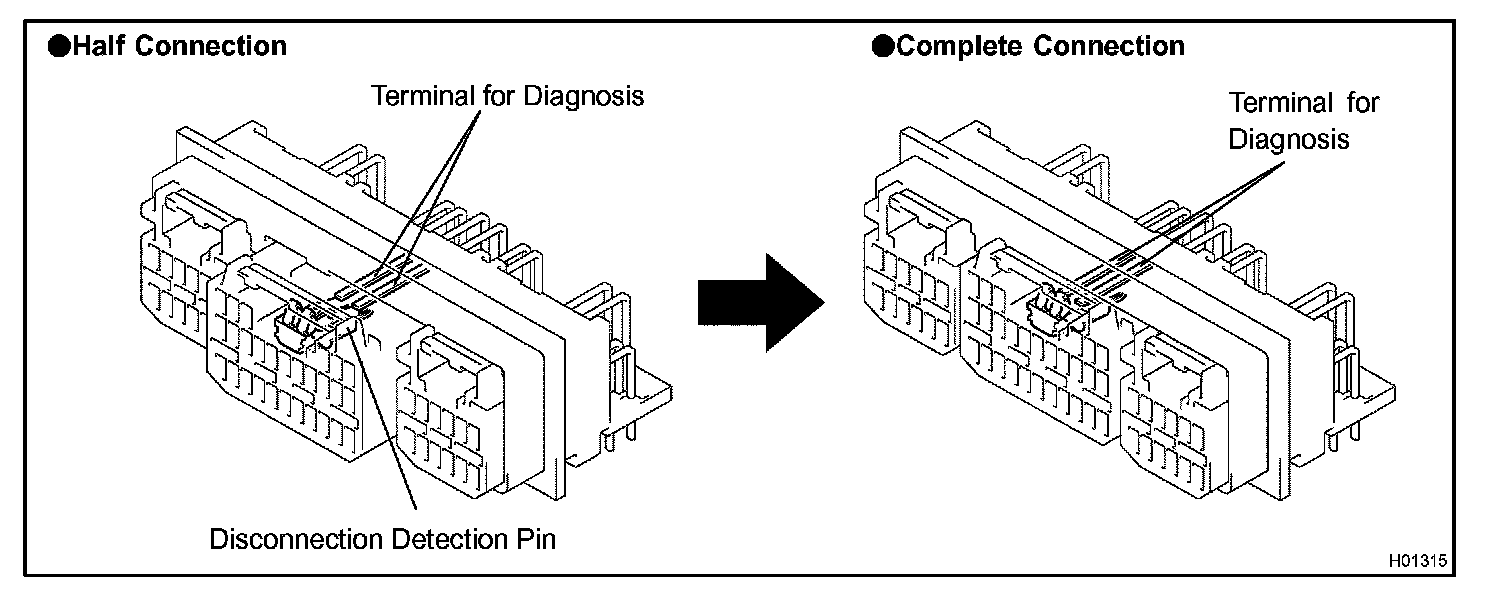 ●Half Connection

Terminal for Diagnosis

Disconnection Detection Pin

●Complete Connection

Terminal for Diagnosis

H01315