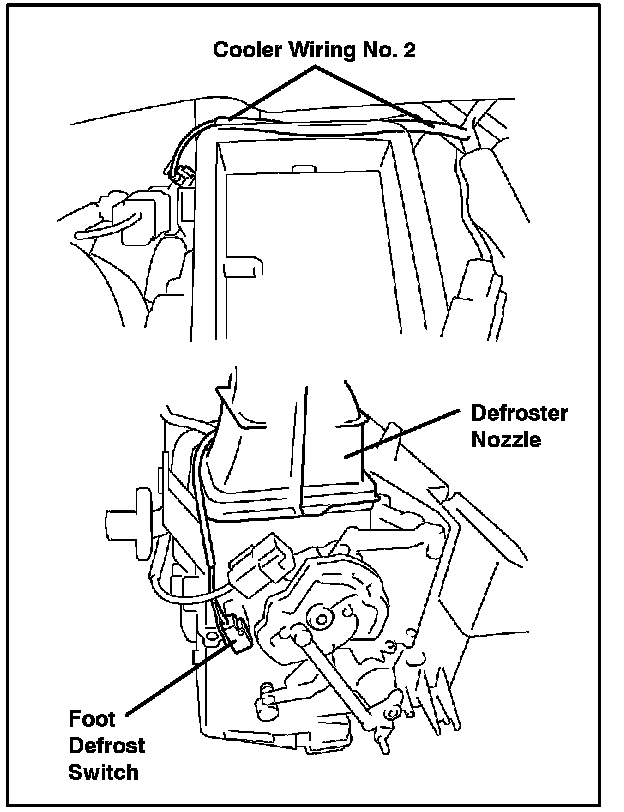 Cooler Wiring No. 2

Defroster Nozzle

Foot Defrost Switch