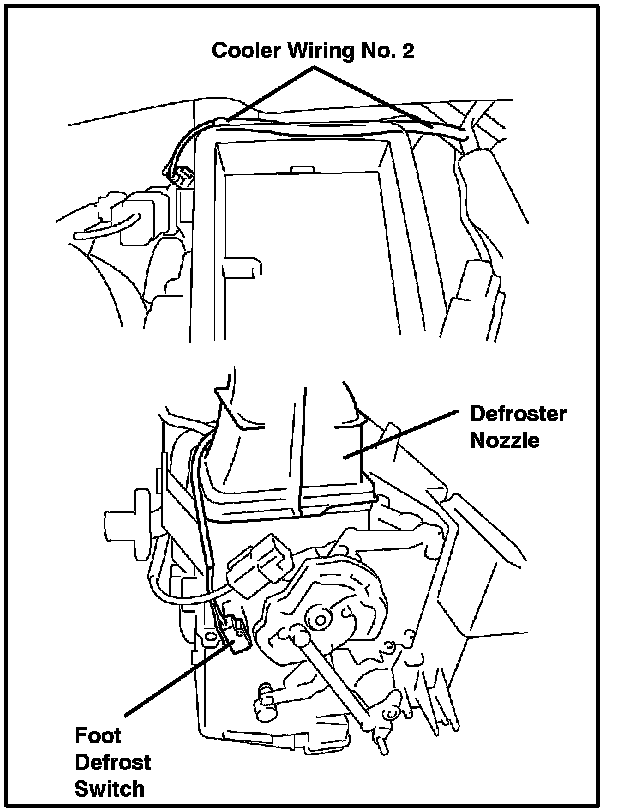 Cooler Wiring No. 2

Defroster Nozzle

Foot Defrost Switch