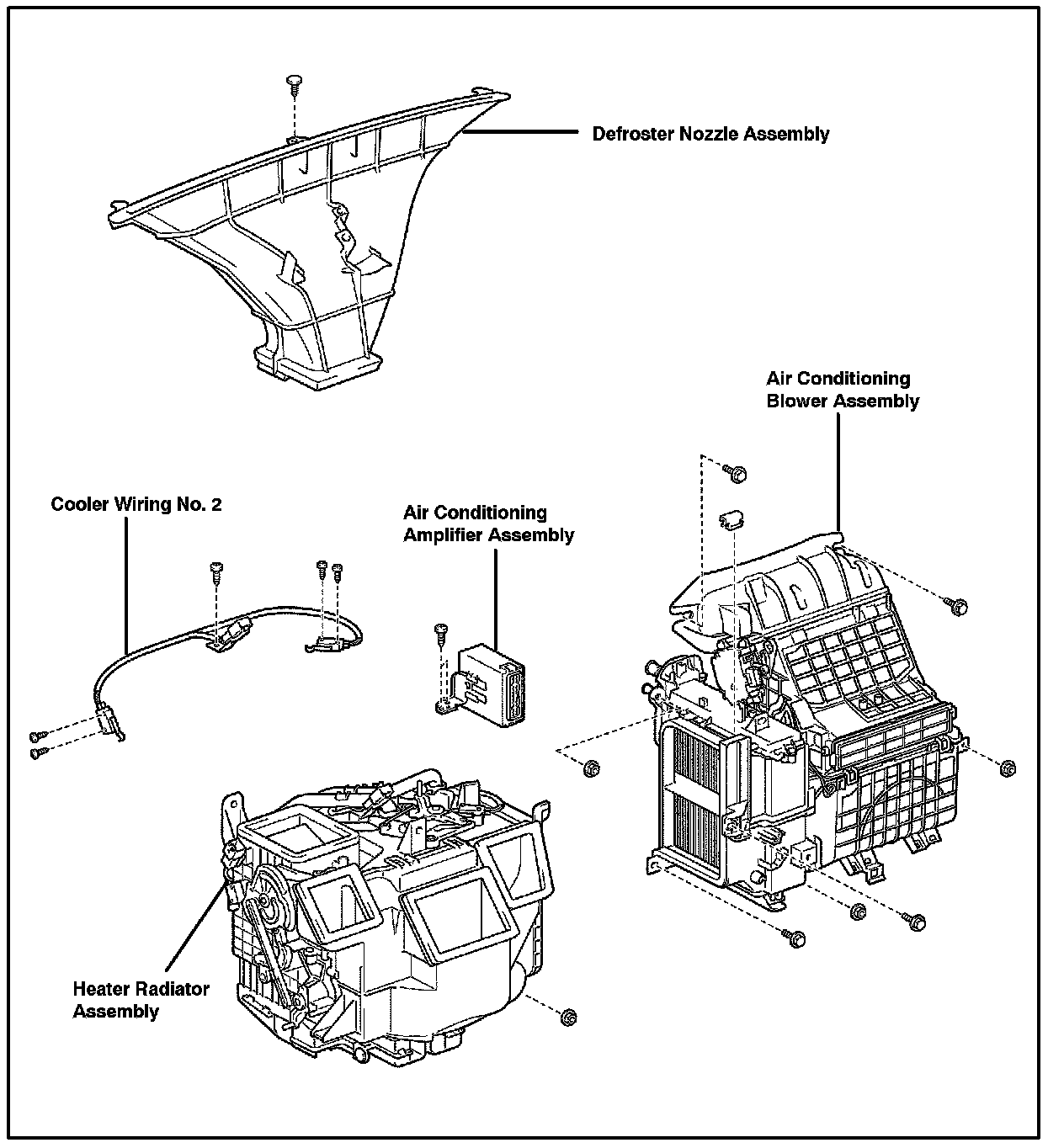 Defroster Nozzle Assembly

Air Conditioning Blower Assembly

Cooler Wiring No. 2

Air Conditioning Amplifier Assembly

Heater Radiator Assembly