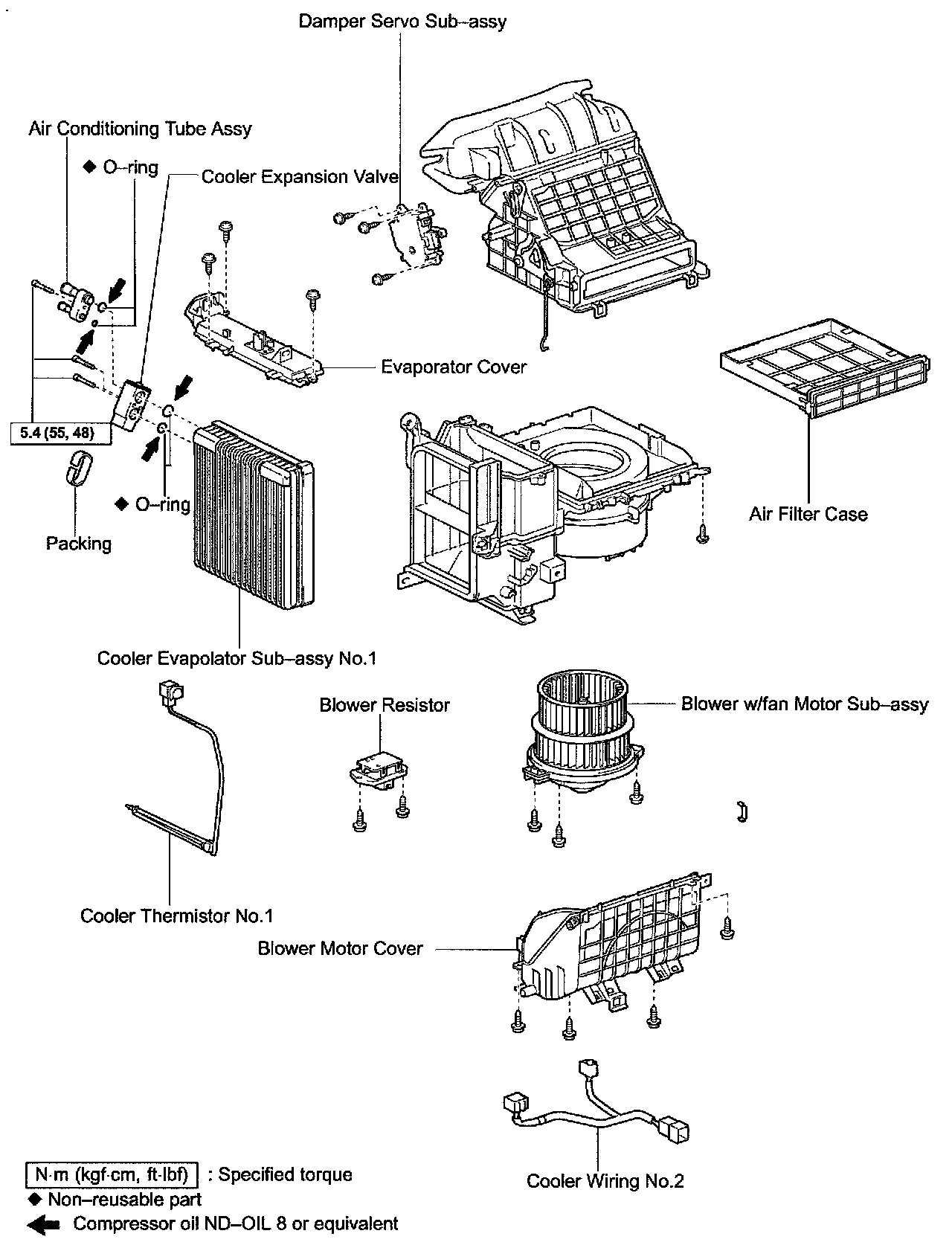 Damper Servo Sub–assy

Air Conditioning Tube Assy

◆ O–ring

Cooler Expansion Valve

Evaporator Cover

5.4 (55, 48)

◆ O–ring

Packing

Air Filter Case

Cooler Evapolator Sub–assy No.1

Blower Resistor

Blower w/fan Motor Sub–assy

Cooler Thermistor No.1

Blower Motor Cover

Cooler Wiring No.2

N·m (kgf·cm, ft·lbf) : Specified torque
◆ Non–reusable part
Compressor oil ND–OIL 8 or equivalent