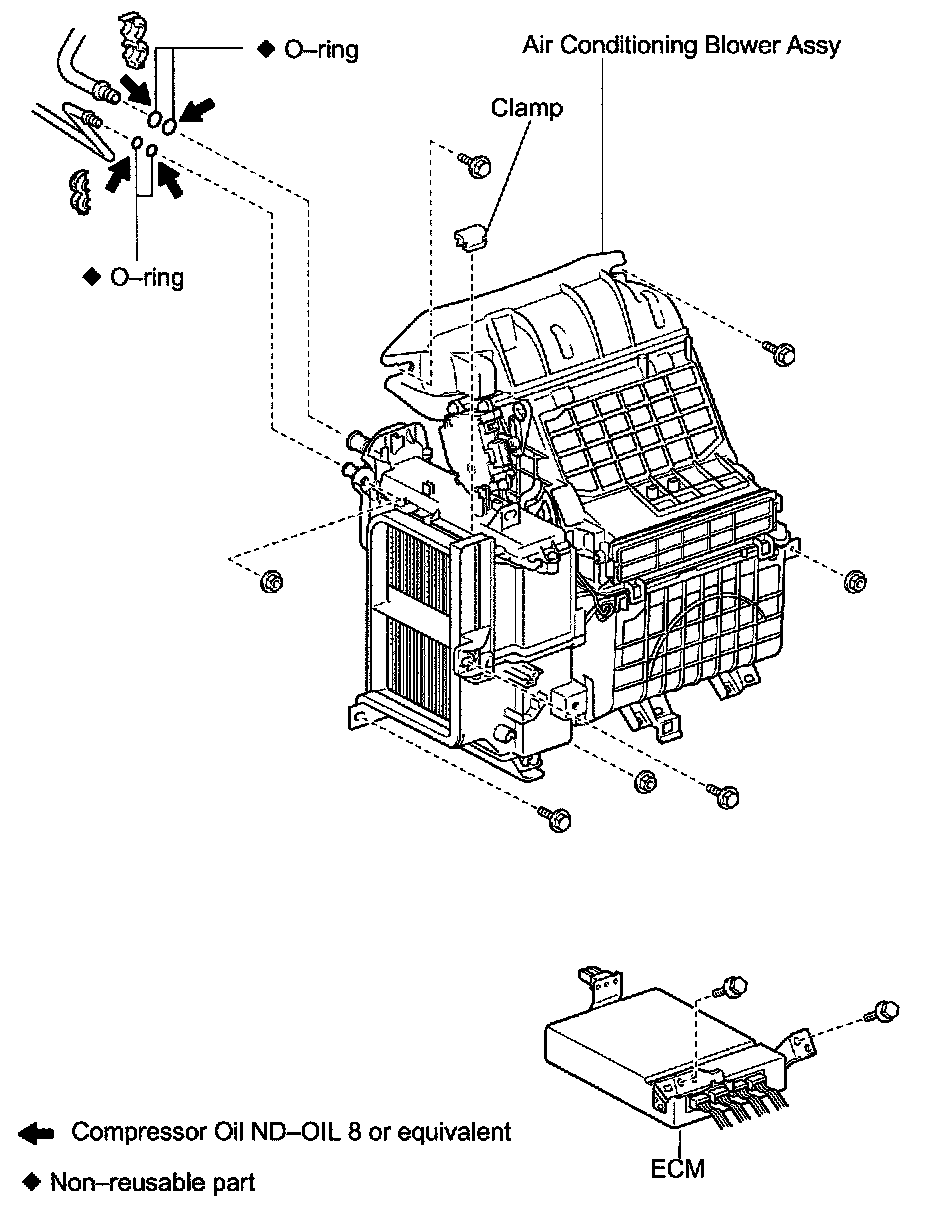 ◆ O–ring

Air Conditioning Blower Assy

Clamp

◆ O–ring

Compressor Oil ND–OIL 8 or equivalent

◆ Non–reusable part

ECM