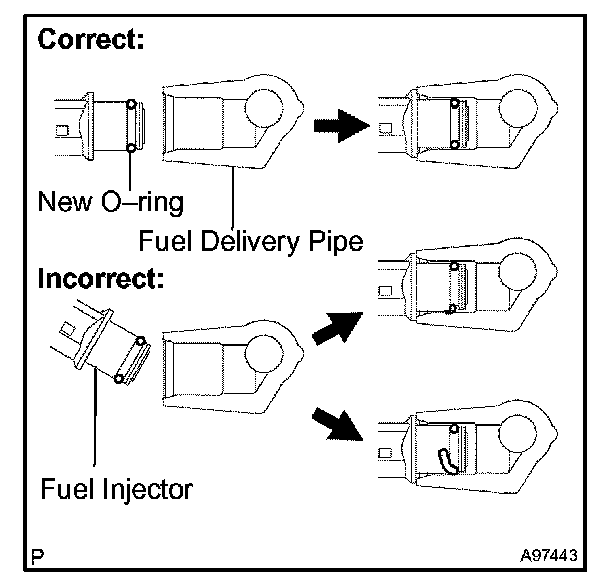 Correct:

New O–ring

Fuel Delivery Pipe

Incorrect:

Fuel Injector

P

A97443