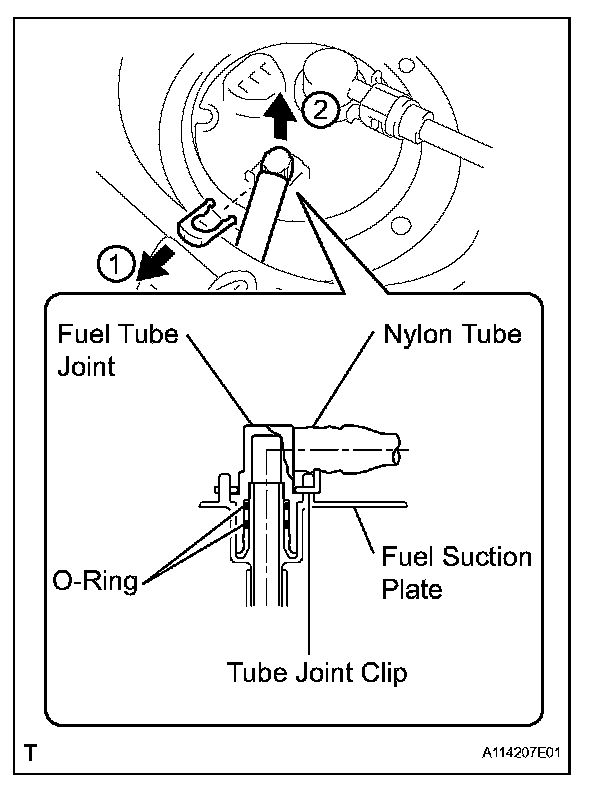 2

1

Fuel Tube Joint

Nylon Tube

O-Ring

Fuel Suction Plate

Tube Joint Clip

T

A114207E01