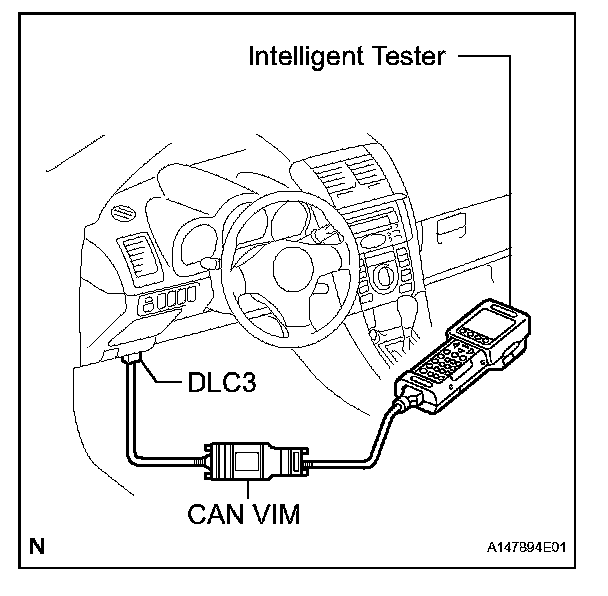 Intelligent Tester

DLC3

CAN VIM

N

A147894E01