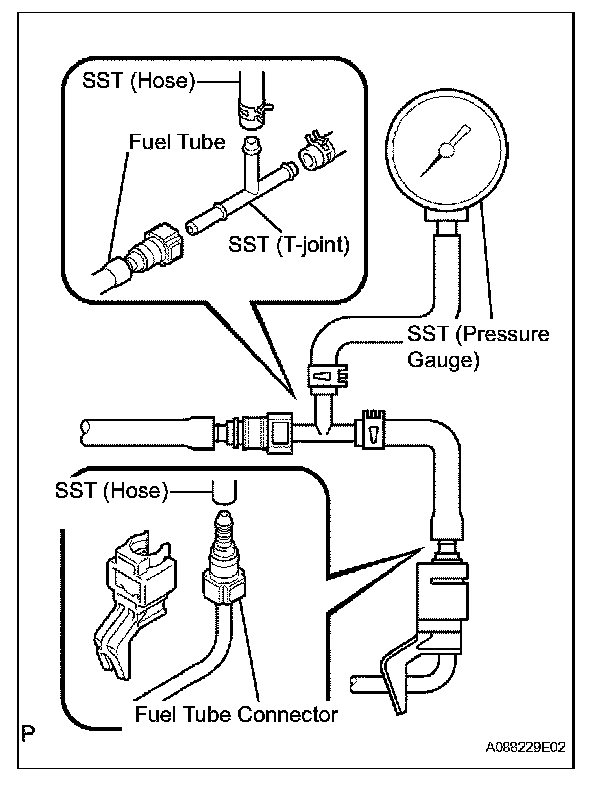 SST (Hose)
Fuel Tube
SST (T-joint)
SST (Pressure Gauge)
SST (Hose)
Fuel Tube Connector
P
A088229E02