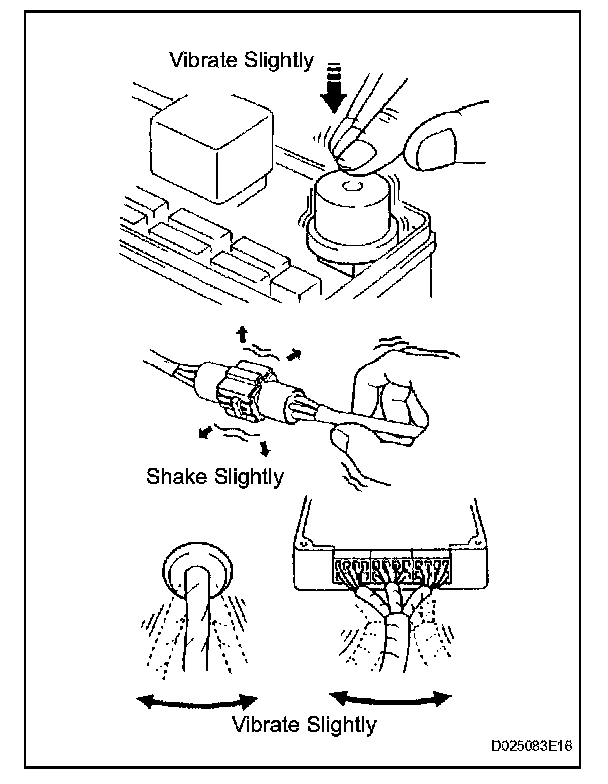 Vibrate Slightly

Shake Slightly

Vibrate Slightly

D025083E18