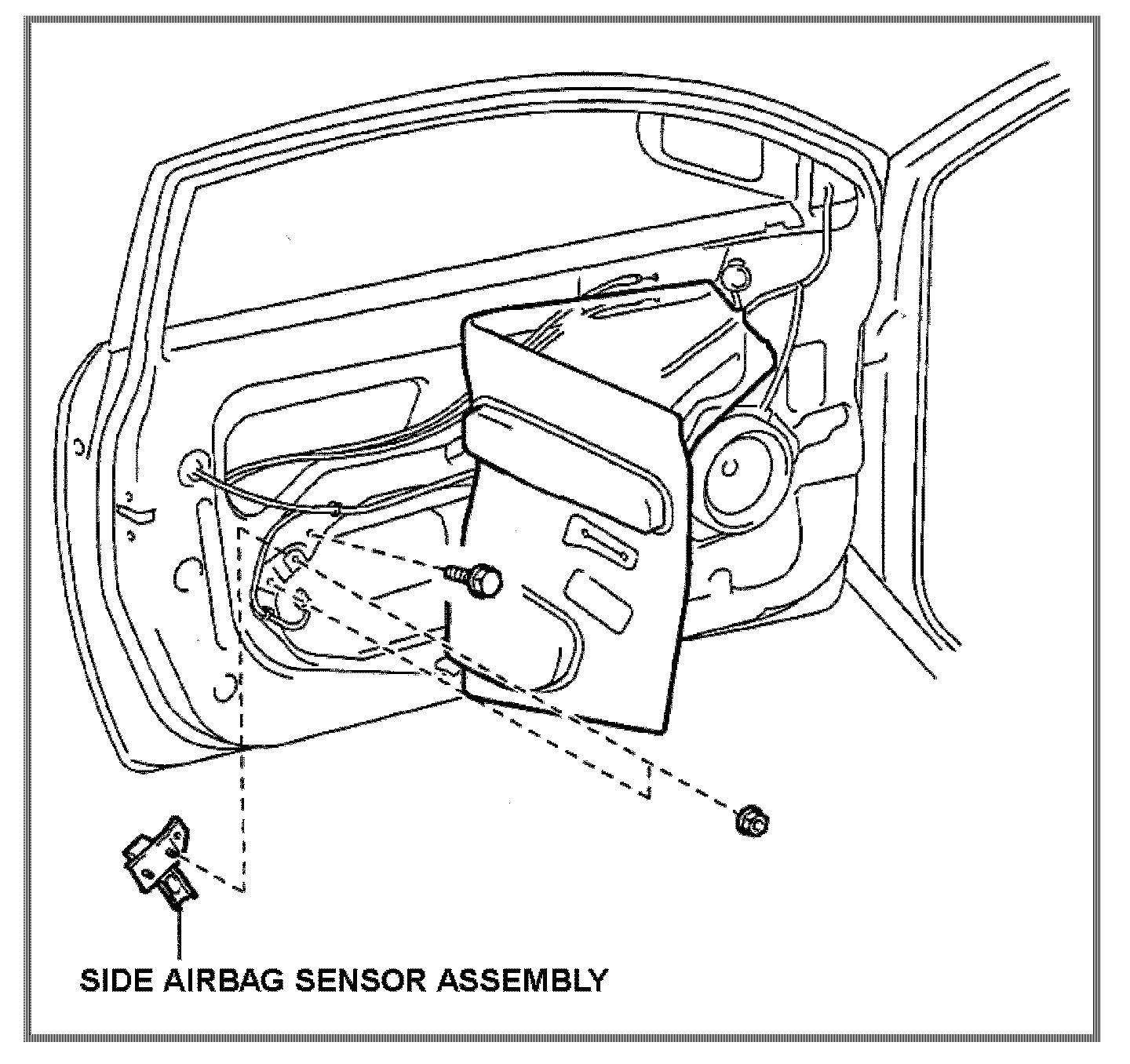 SIDE AIRBAG SENSOR ASSEMBLY