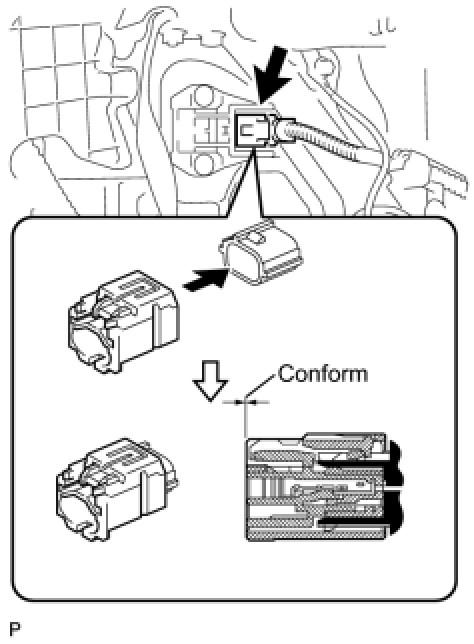 Conform

P