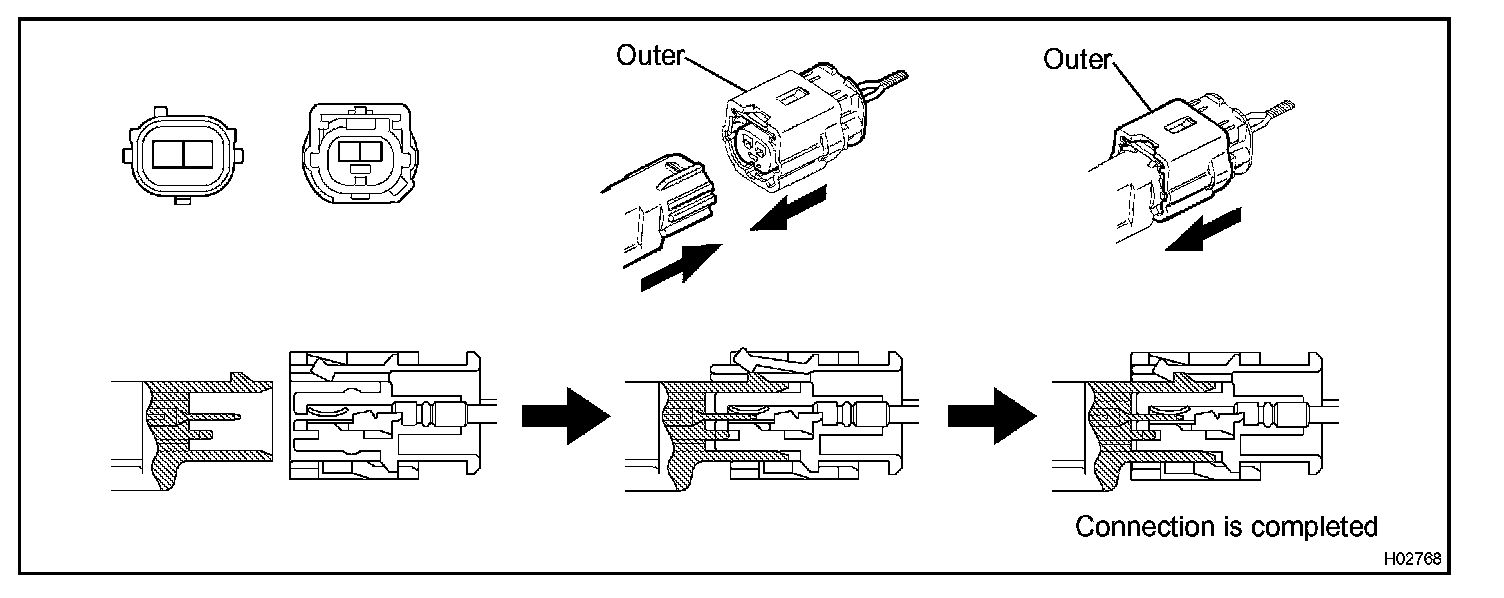 Outer

Outer

Connection is completed

H02768