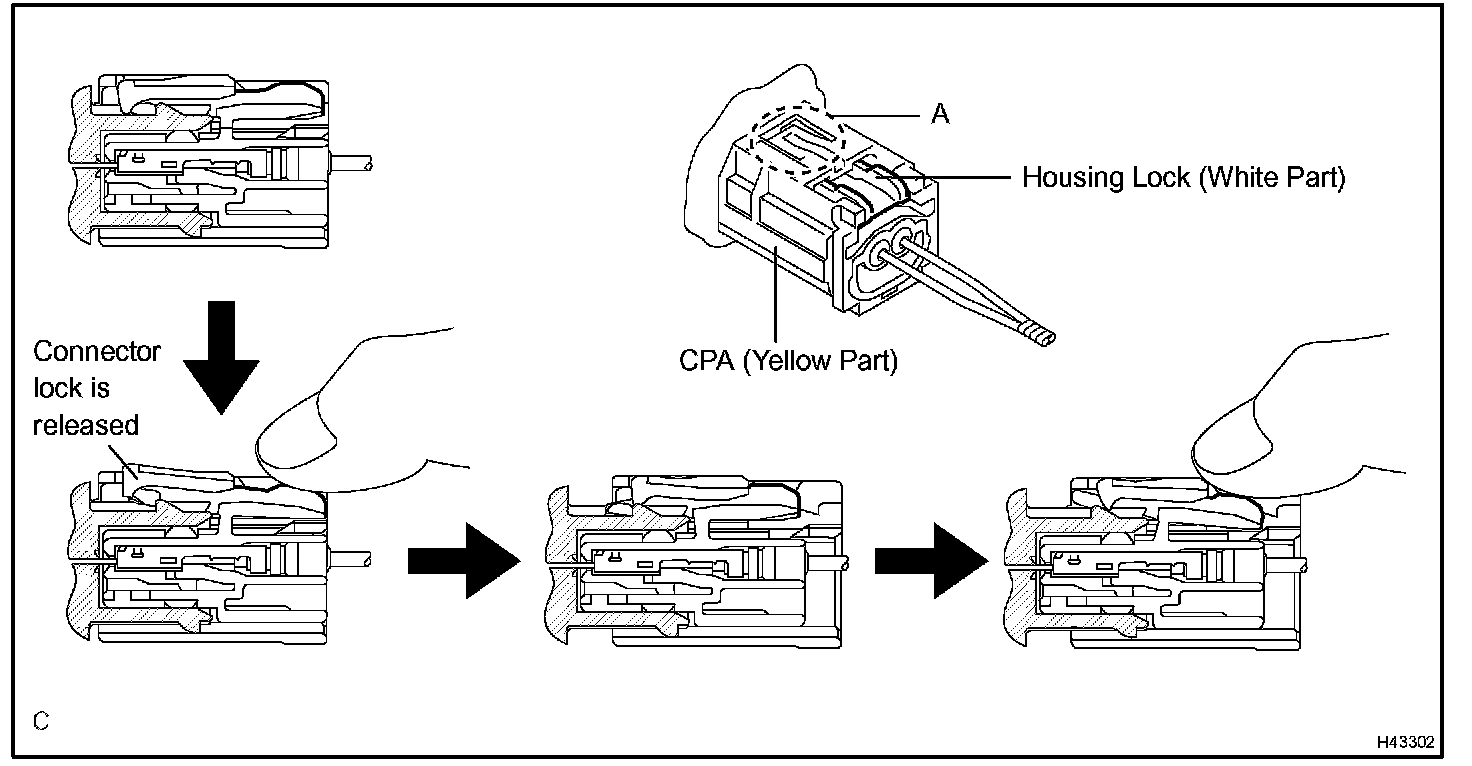 A

Housing Lock (White Part)

CPA (Yellow Part)

Connector lock is released

C

H43302