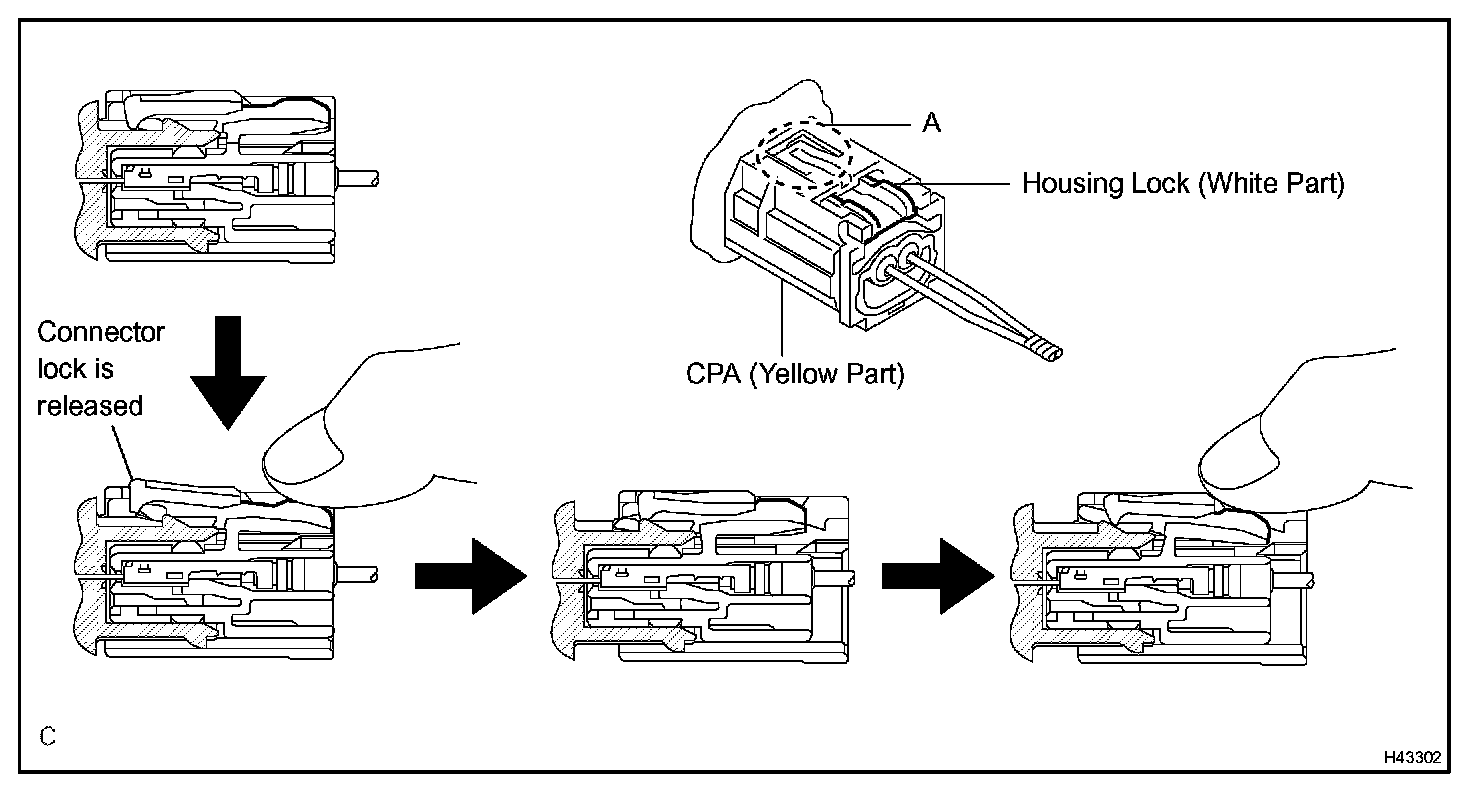 A

Housing Lock (White Part)

CPA (Yellow Part)

Connector lock is released

C

H43302