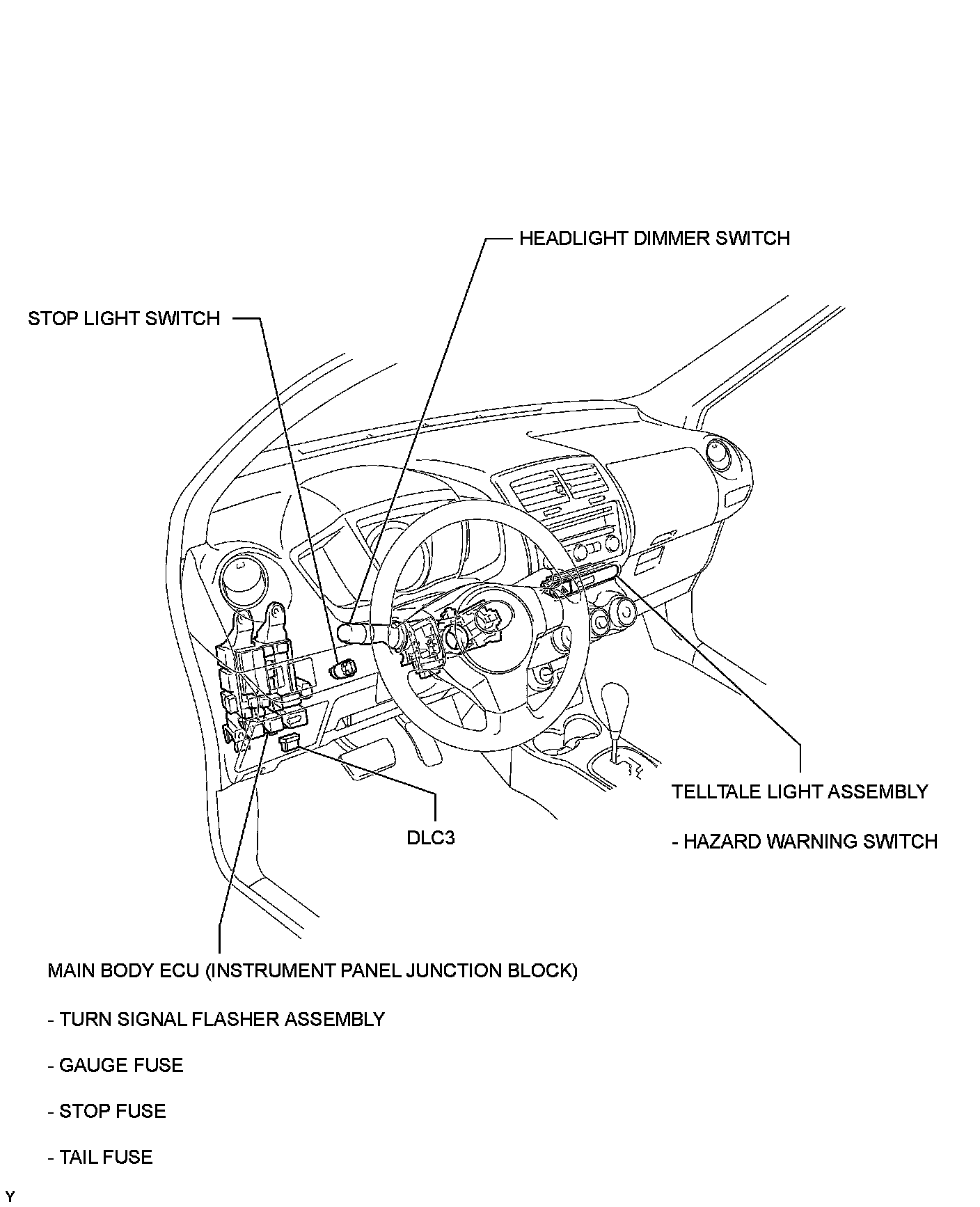 HEADLIGHT DIMMER SWITCH

STOP LIGHT SWITCH

TELLTALE LIGHT ASSEMBLY

- HAZARD WARNING SWITCH

DLC3

MAIN BODY ECU (INSTRUMENT PANEL JUNCTION BLOCK)

- TURN SIGNAL FLASHER ASSEMBLY

- GAUGE FUSE

- STOP FUSE

- TAIL FUSE

Y