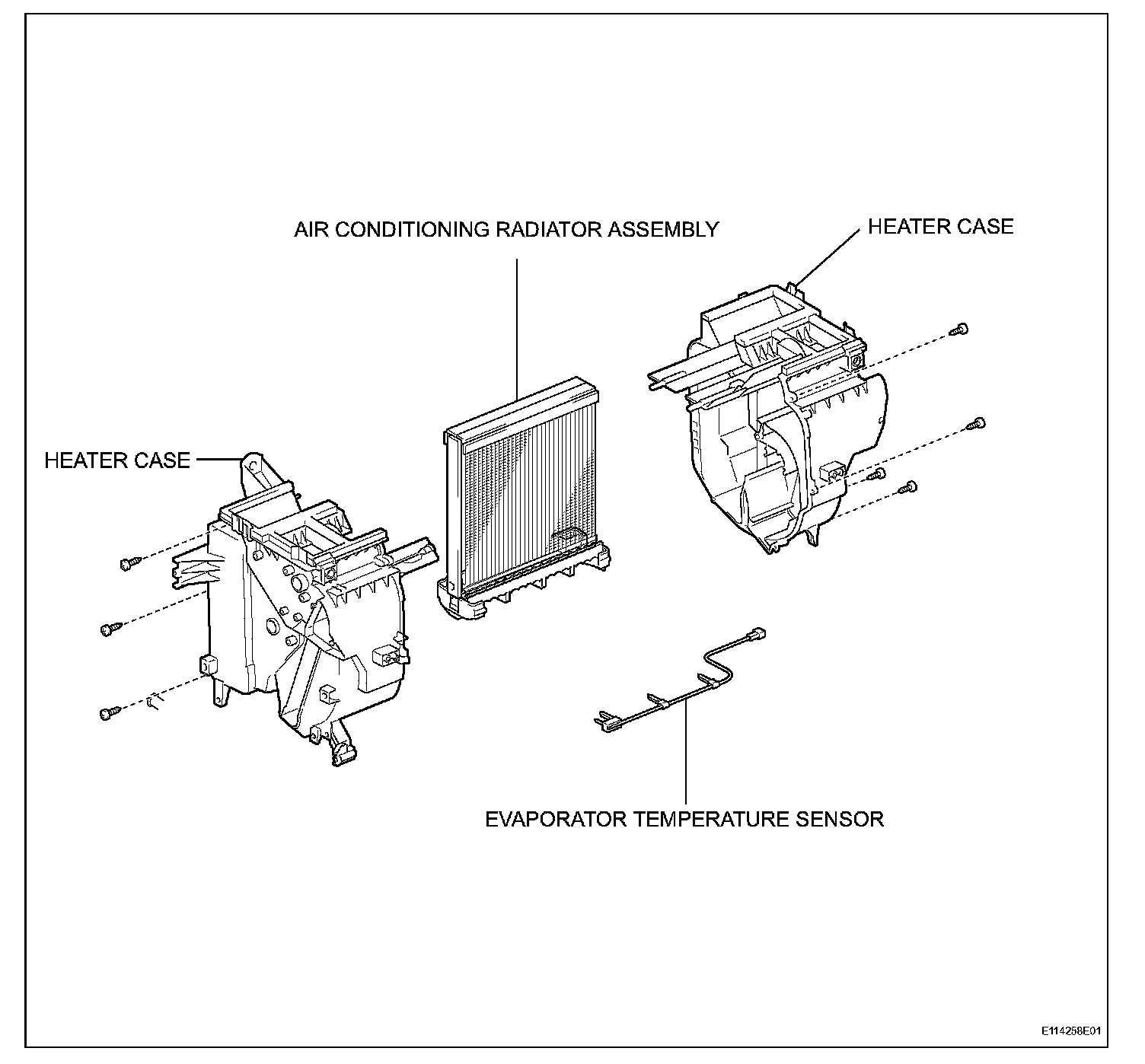 AIR CONDITIONING RADIATOR ASSEMBLY

HEATER CASE

HEATER CASE

EVAPORATOR TEMPERATURE SENSOR

E114258E01