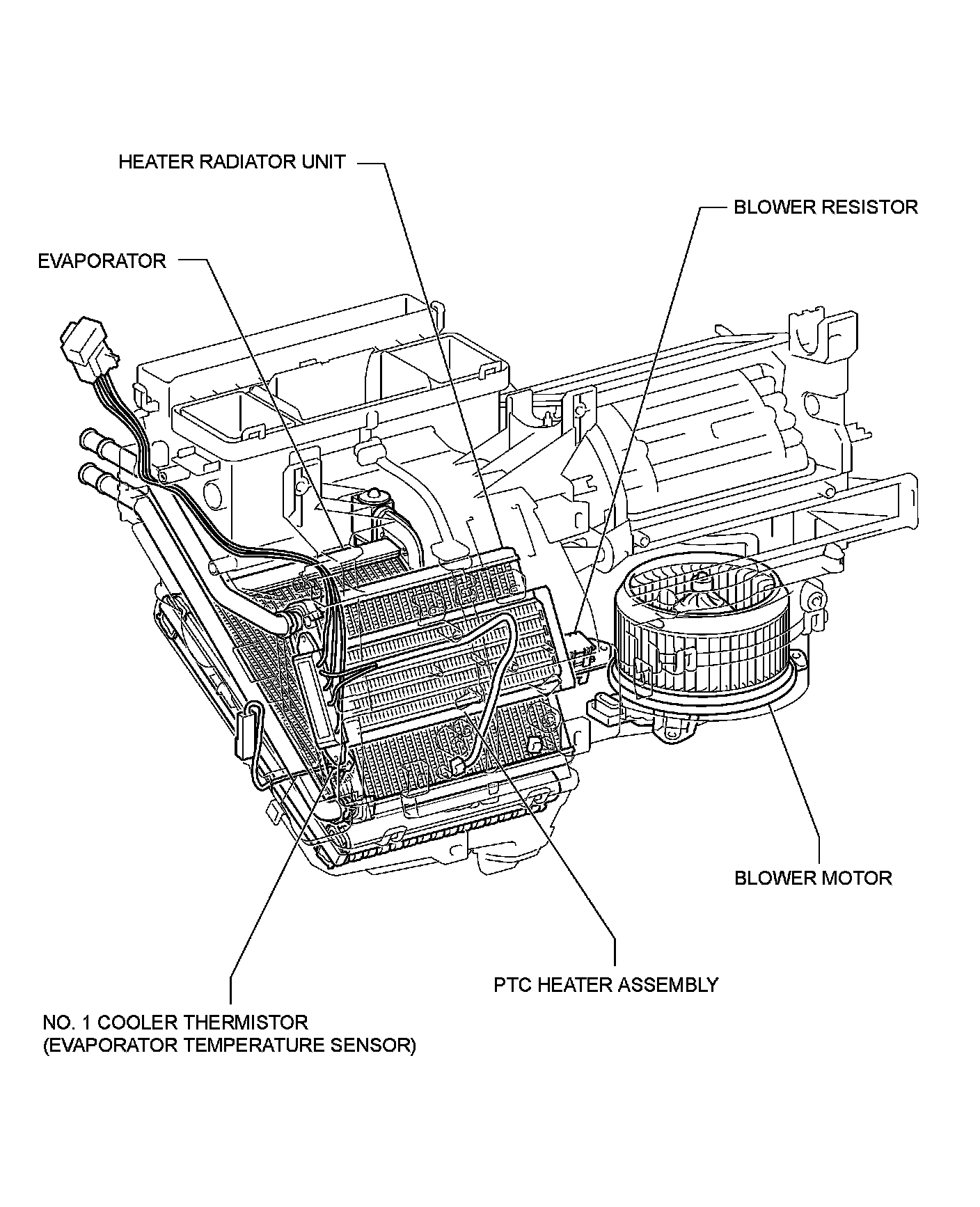 HEATER RADIATOR UNIT

BLOWER RESISTOR

EVAPORATOR

BLOWER MOTOR

PTC HEATER ASSEMBLY

NO. 1 COOLER THERMISTOR
(EVAPORATOR TEMPERATURE SENSOR)