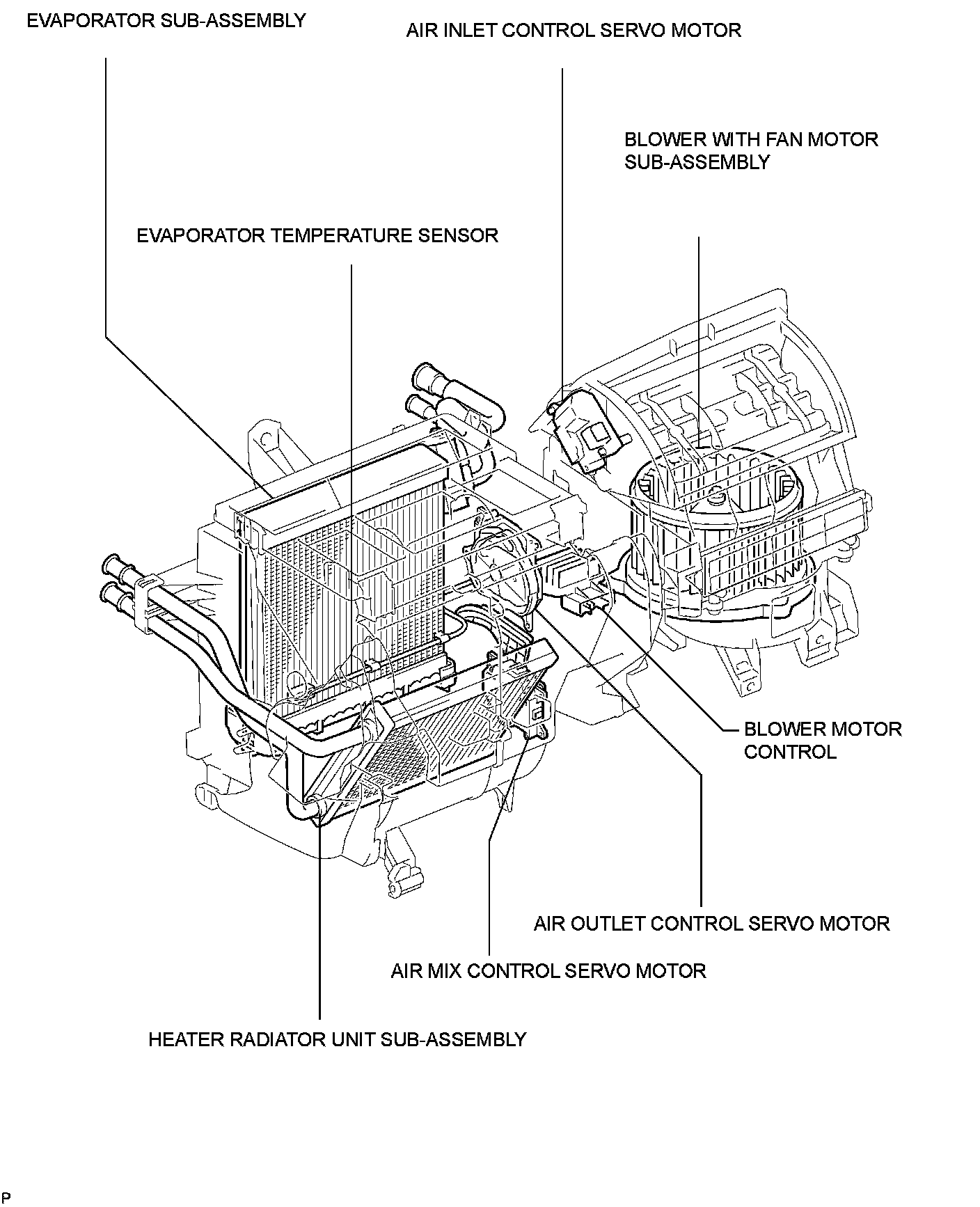 EVAPORATOR SUB-ASSEMBLY

AIR INLET CONTROL SERVO MOTOR

BLOWER WITH FAN MOTOR SUB-ASSEMBLY

EVAPORATOR TEMPERATURE SENSOR

BLOWER MOTOR CONTROL

AIR OUTLET CONTROL SERVO MOTOR

AIR MIX CONTROL SERVO MOTOR

HEATER RADIATOR UNIT SUB-ASSEMBLY

P