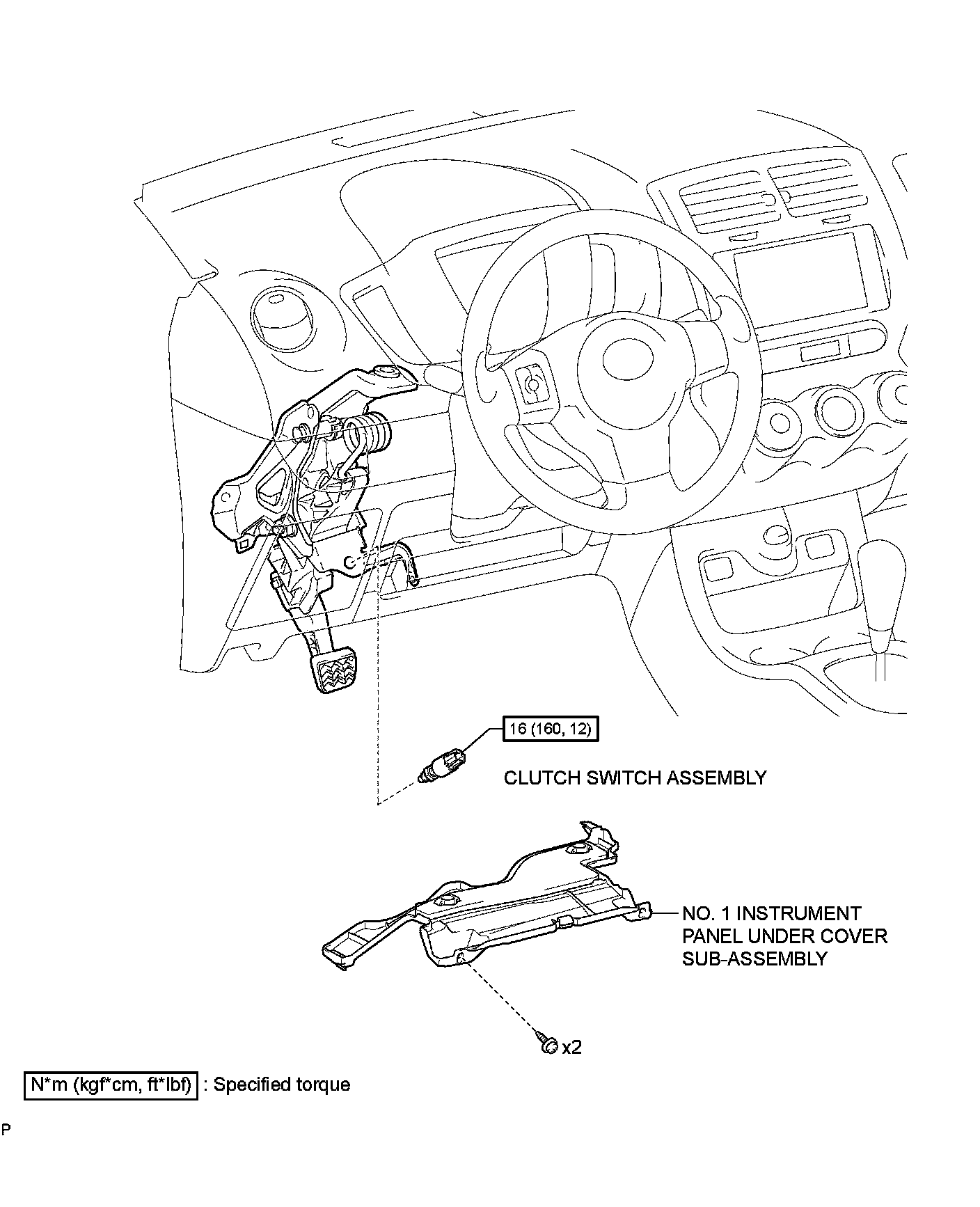 16 (160, 12)

CLUTCH SWITCH ASSEMBLY

NO. 1 INSTRUMENT PANEL UNDER COVER SUB-ASSEMBLY

x2

N*m (kgf*cm, ft*lbf) : Specified torque

P