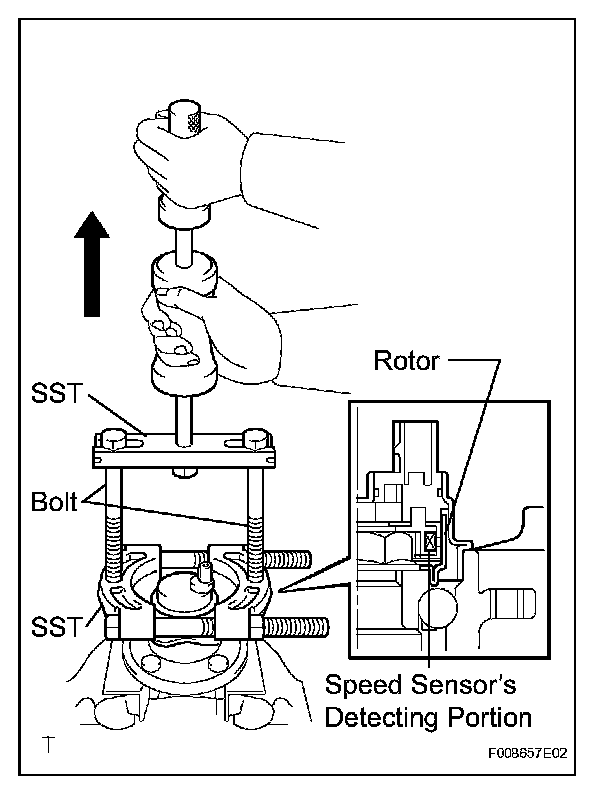 Rotor

SST

Bolt

SST

Speed Sensor's Detecting Portion

T

F008657E02