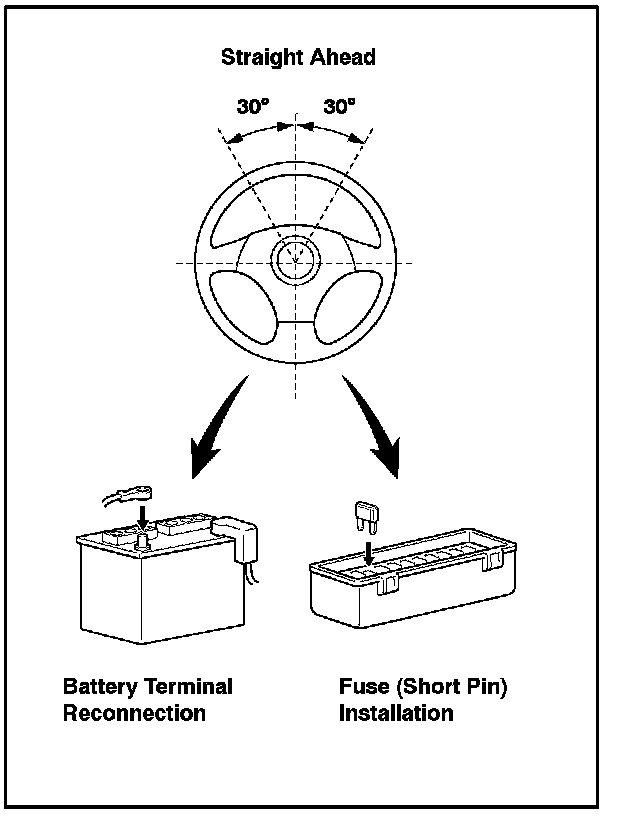 Straight Ahead

30°

30°

Battery Terminal Reconnection

Fuse (Short Pin) Installation