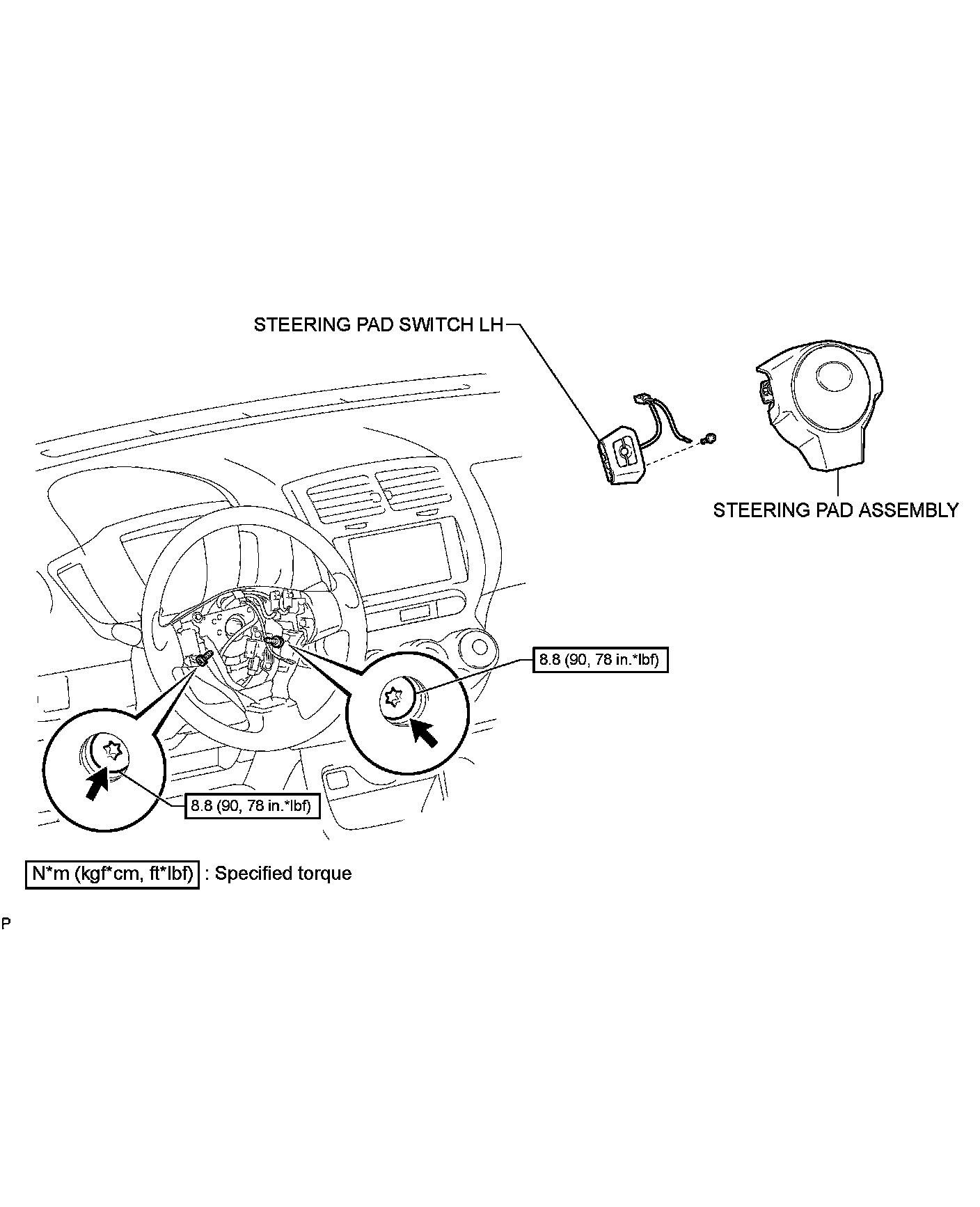 STEERING PAD SWITCH LH

STEERING PAD ASSEMBLY

8.8 (90, 78 in.*lbf)

8.8 (90, 78 in.*lbf)

N*m (kgf*cm, ft*lbf) : Specified torque

P