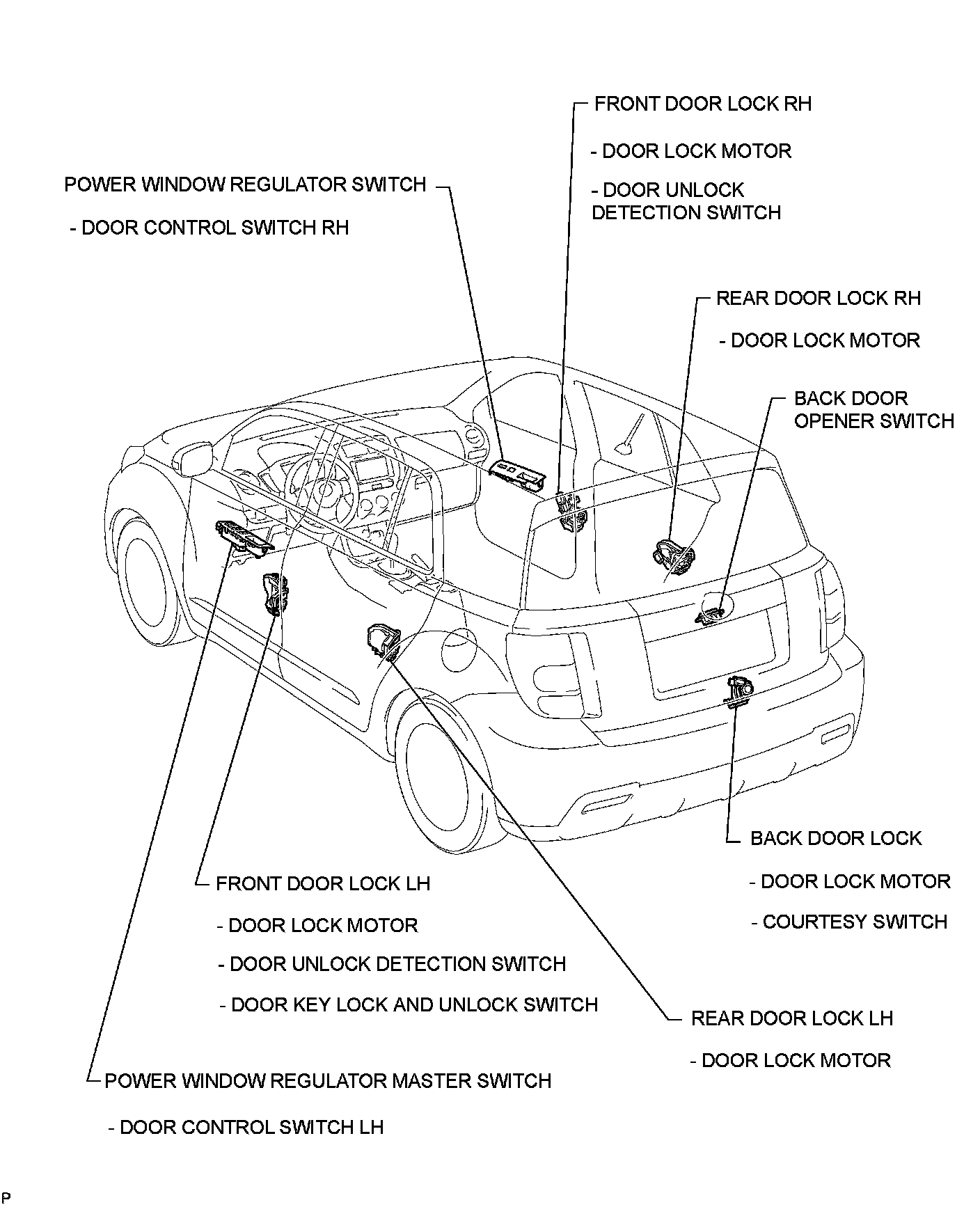 FRONT DOOR LOCK RH

- DOOR LOCK MOTOR

- DOOR UNLOCK DETECTION SWITCH

POWER WINDOW REGULATOR SWITCH

- DOOR CONTROL SWITCH RH

REAR DOOR LOCK RH

- DOOR LOCK MOTOR

BACK DOOR OPENER SWITCH

BACK DOOR LOCK

- DOOR LOCK MOTOR

- COURTESY SWITCH

FRONT DOOR LOCK LH

- DOOR LOCK MOTOR

- DOOR UNLOCK DETECTION SWITCH

- DOOR KEY LOCK AND UNLOCK SWITCH

REAR DOOR LOCK LH

- DOOR LOCK MOTOR

POWER WINDOW REGULATOR MASTER SWITCH

- DOOR CONTROL SWITCH LH

P