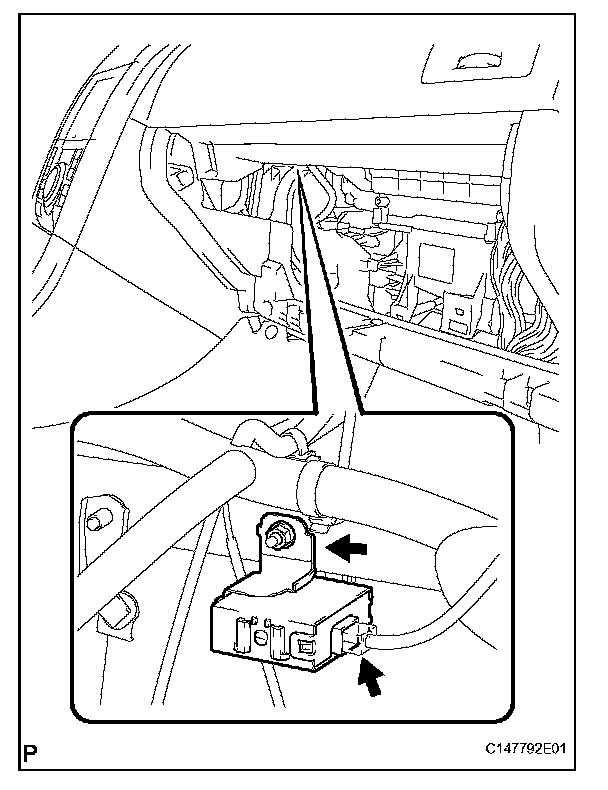 P

C147792E01