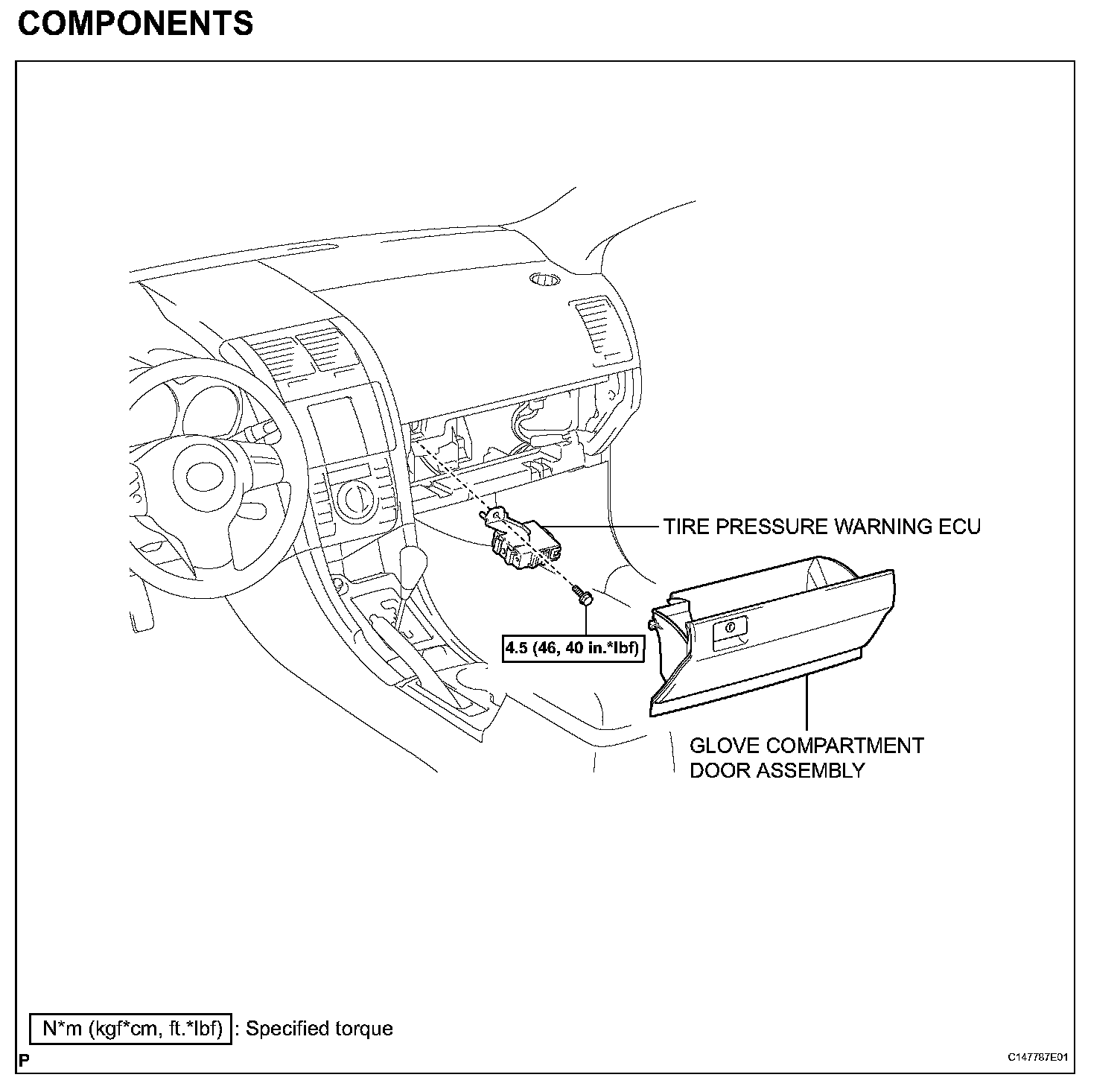 COMPONENTS

TIRE PRESSURE WARNING ECU

4.5 (46, 40 in.*lbf)

GLOVE COMPARTMENT DOOR ASSEMBLY

N*m (kgf*cm, ft.*lbf) : Specified torque

P

C147787E01