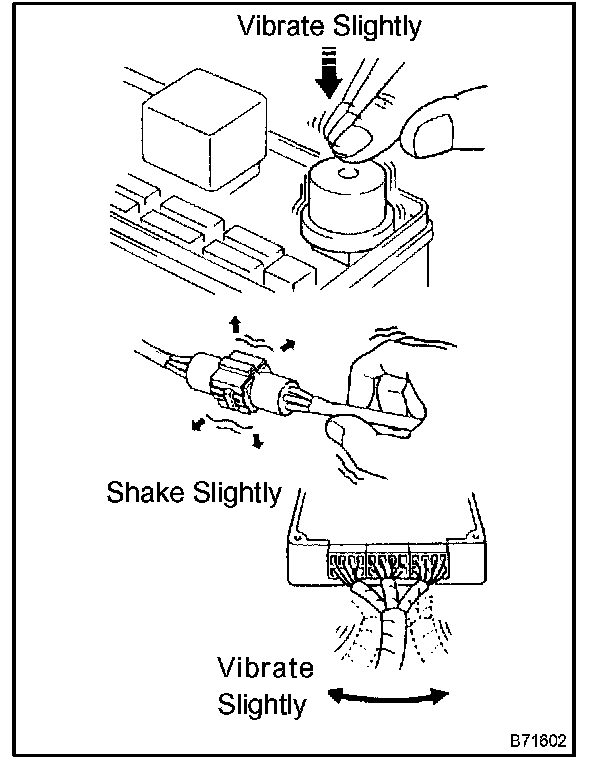 Vibrate Slightly

Shake Slightly

Vibrate Slightly

B71602