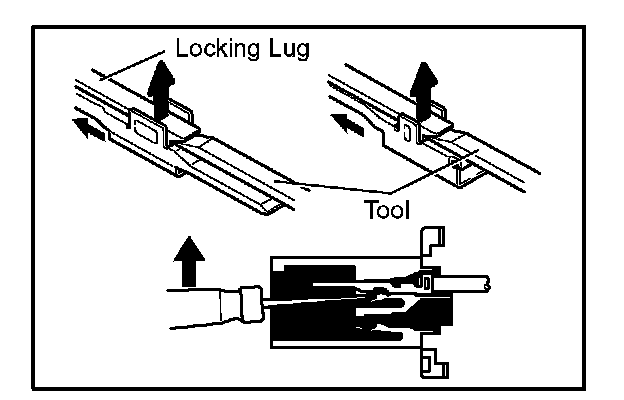 Locking Lug

Tool