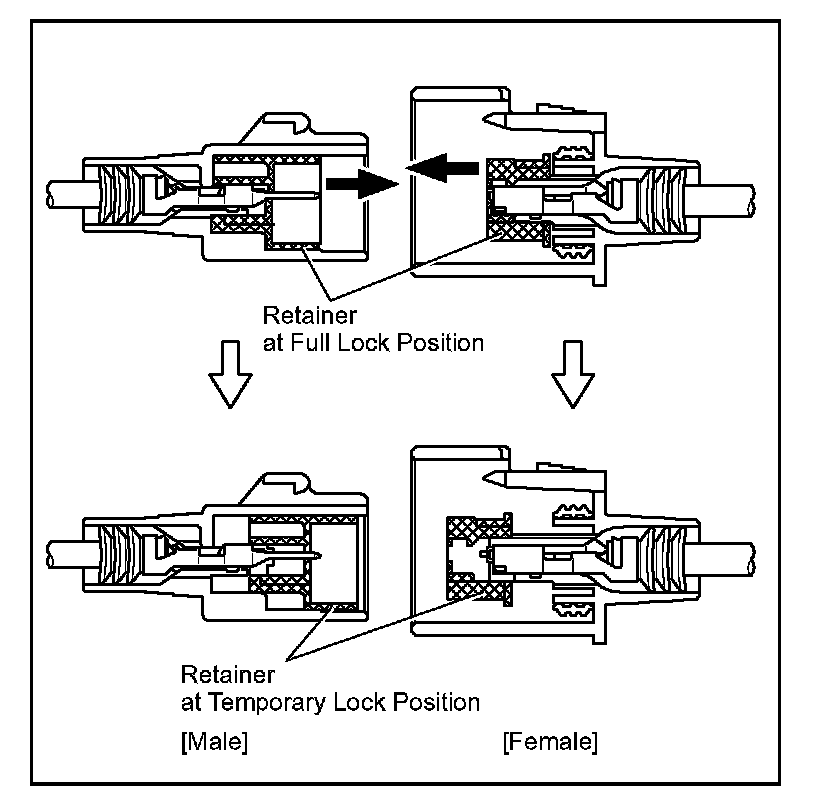 Retainer
at Full Lock Position

Retainer
at Temporary Lock Position

[Male]

[Female]