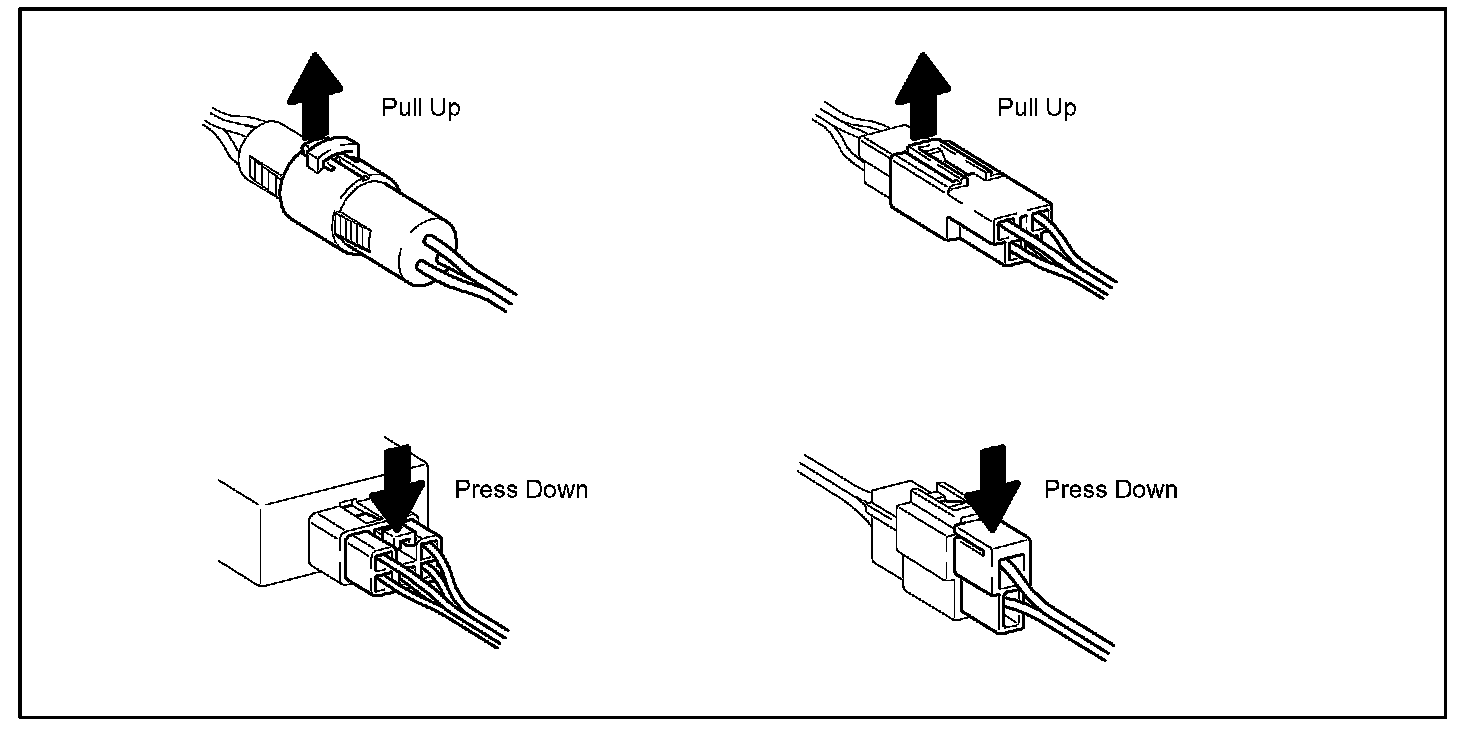 Pull Up

Pull Up

Press Down

Press Down