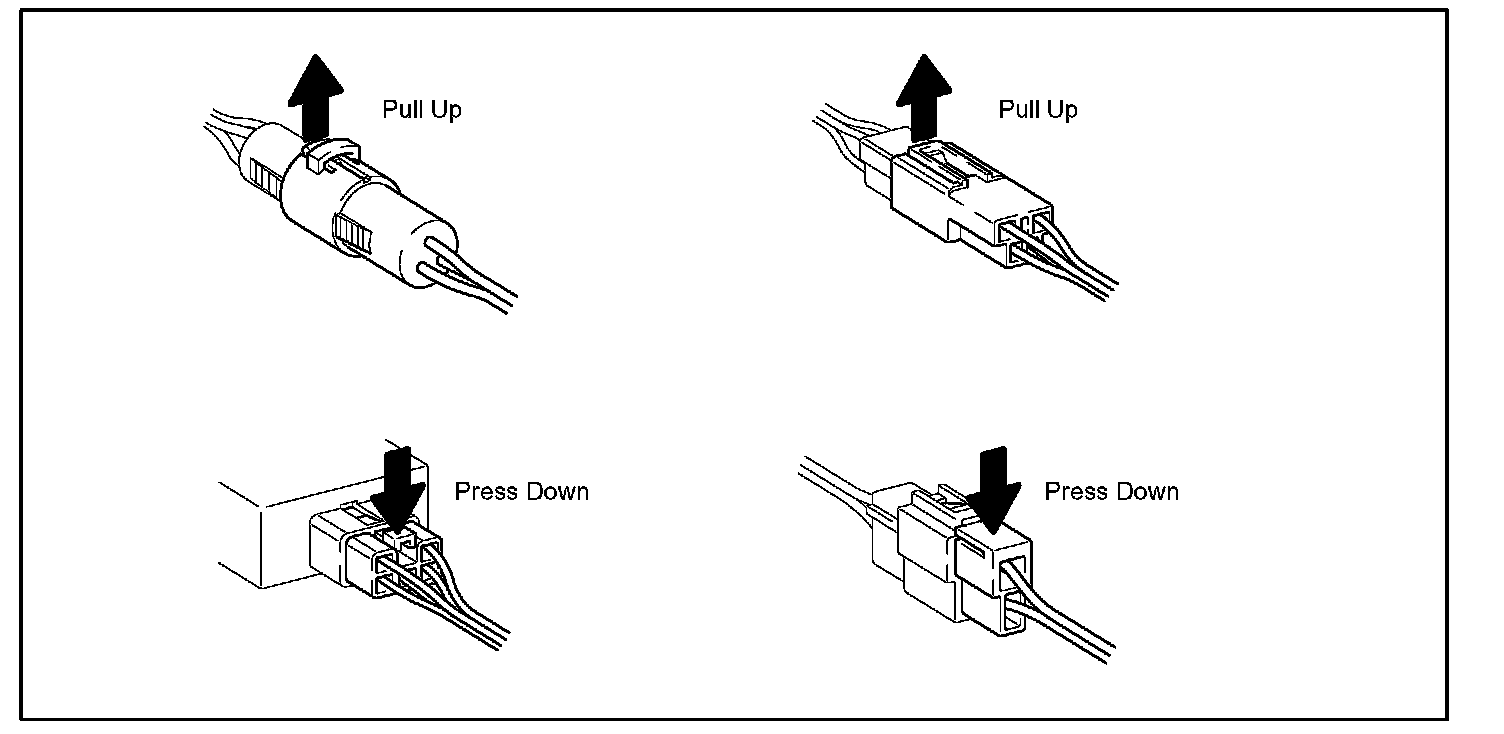 Pull Up

Pull Up

Press Down

Press Down