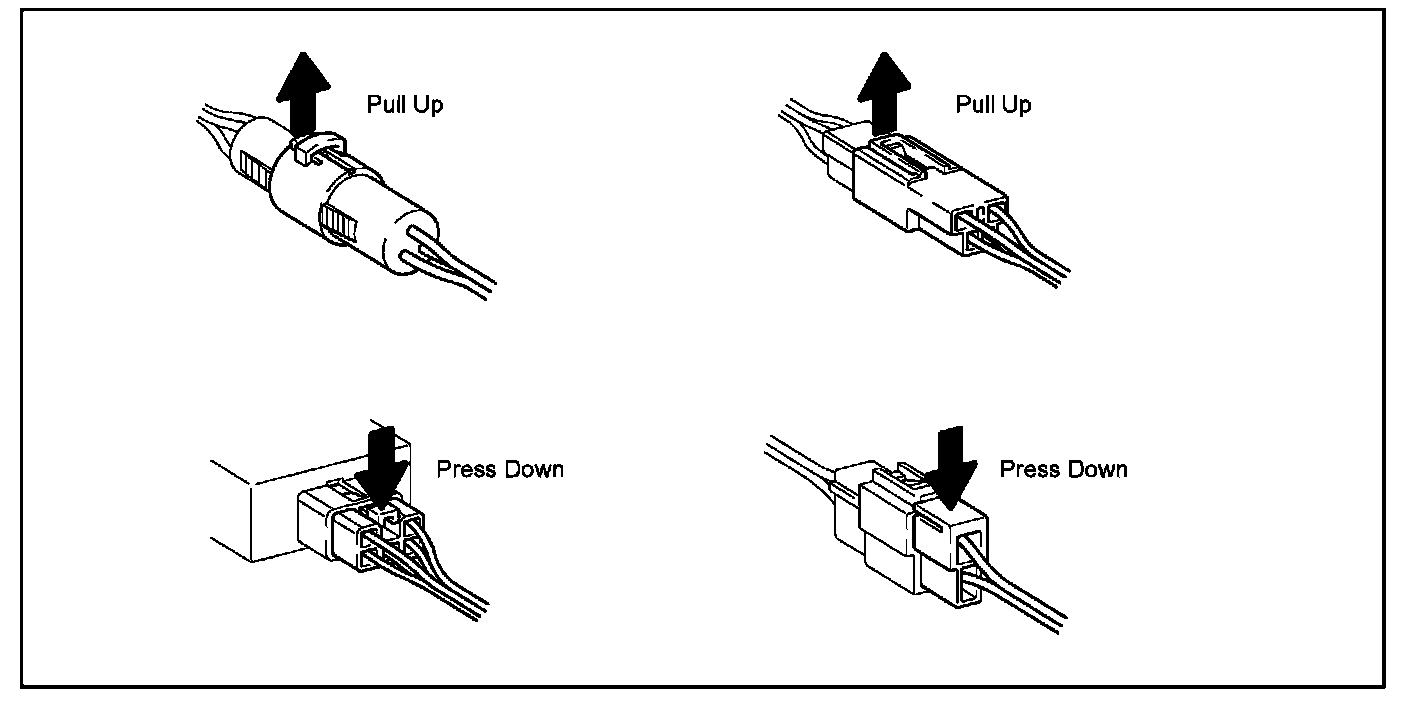 Pull Up

Pull Up

Press Down

Press Down